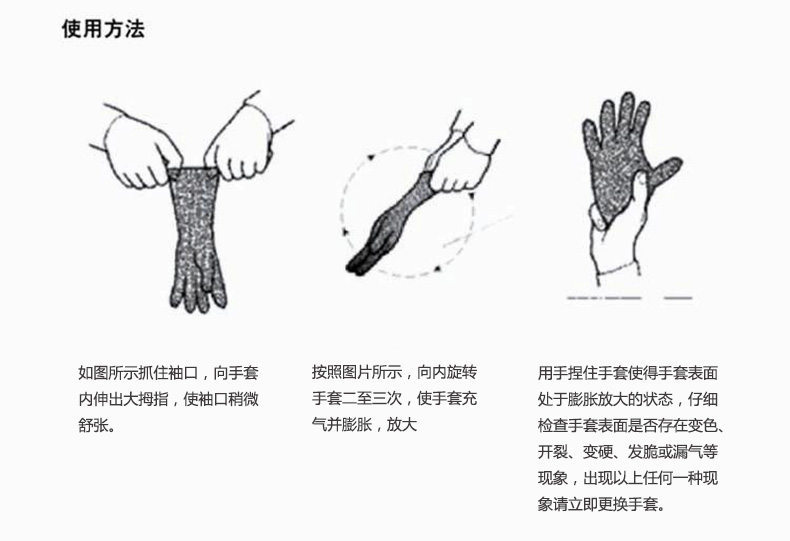 使用方法

如图所示抓住袖口，向手套内伸出大拇指，使袖口稍微舒张。

按照图片所示，向内旋转手套二至三次，使手套充气并膨胀，放大

用手捏住手套使得手套表面处于膨胀放大的状态，仔细检查手套表面是否存在变色、开裂、变硬、发脆或漏气等现象，出现以上任何一种现象请立即更换手套。