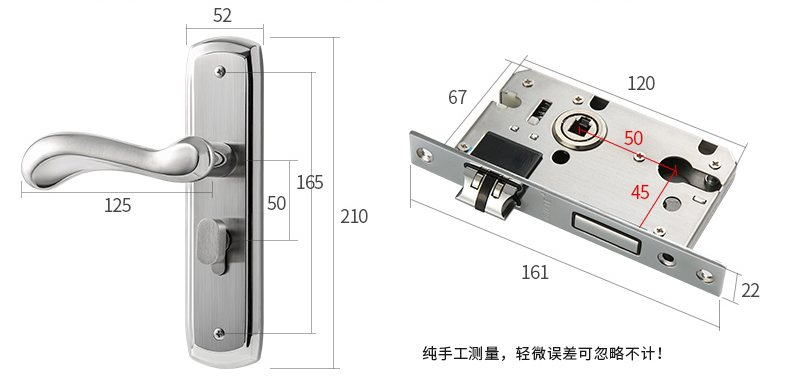 52

125

50

165

210

67

120

50

45

161

22

纯手工测量，轻微误差可忽略不计！