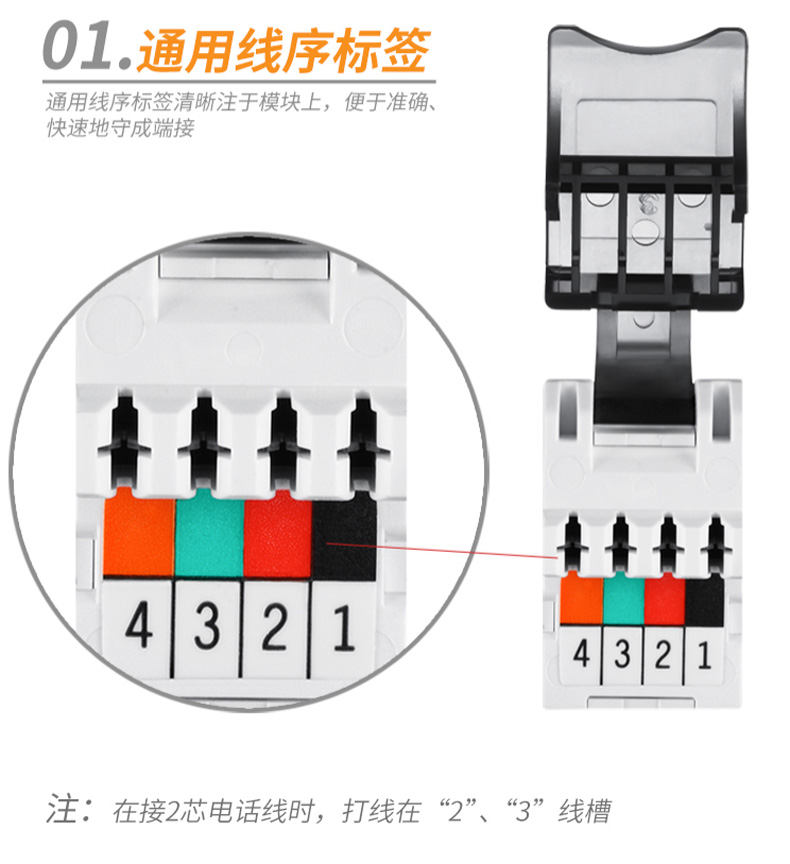 01.通用线序标签

通用线序标签清晰注于模块上，便于准确、快速地守成端接

4 3 2 1

4 3 2 1

注：在接2芯电话线时，打线在“2”、“3”线槽