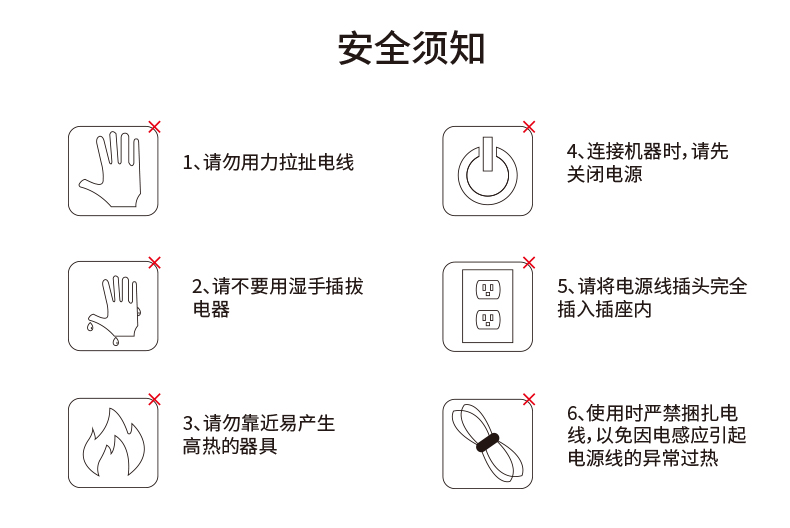 安全须知

1、请勿用力拉扯电线

2、请不要用湿手插拔电器

3、请勿靠近易产生高热的器具

4、连接机器时，请先关闭电源

5、请将电源线插头完全插入插座内

6、使用时严禁捆扎电线，以免因电感应引起电源线的异常过热