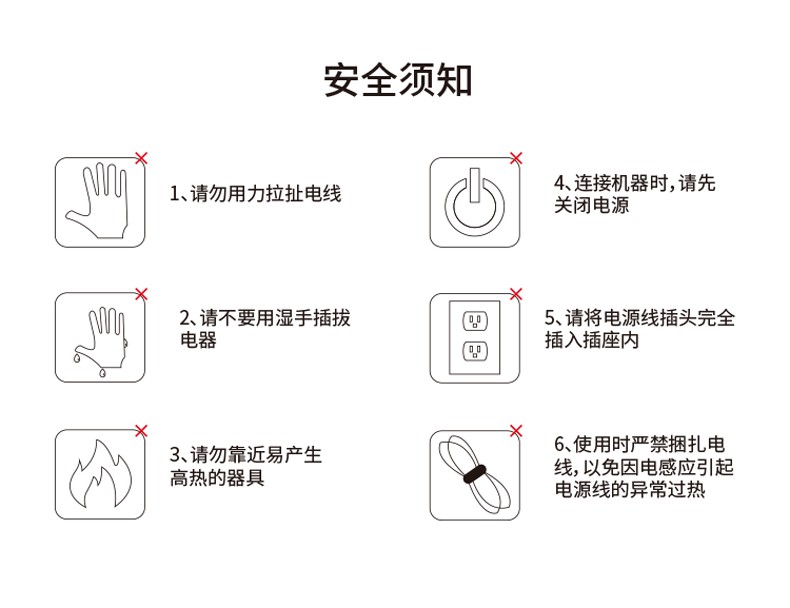 安全须知

1、请勿用力拉扯电线

2、请不要用湿手插拔电器

3、请勿靠近易产生高热的器具

4、连接机器时，请先关闭电源

5、请将电源线插头完全插入插座内

6、使用时严禁捆扎电线，以免因电感应引起电源线的异常过热