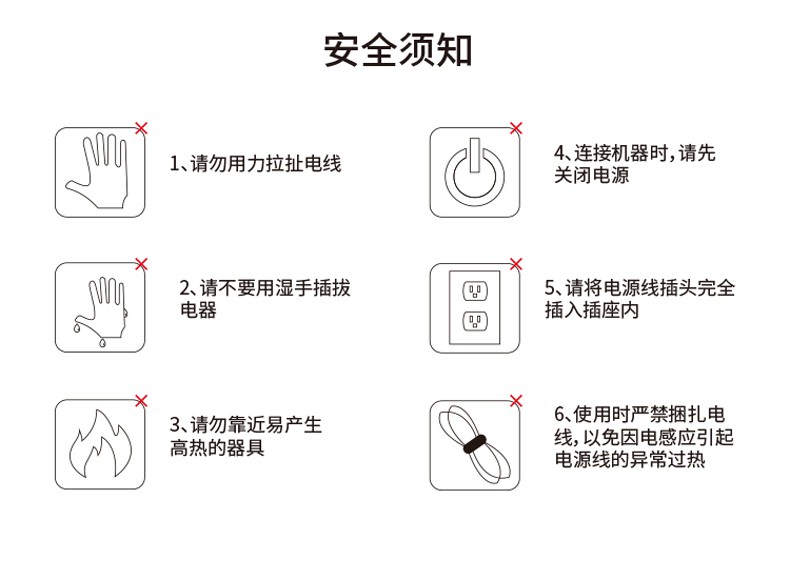 安全须知

1、请勿用力拉扯电线

2、请不要用湿手插拔电器

3、请勿靠近易产生高热的器具

4、连接机器时，请先关闭电源

5、请将电源线插头完全插入插座内

6、使用时严禁捆扎电线，以免因电感应引起电源线的异常过热