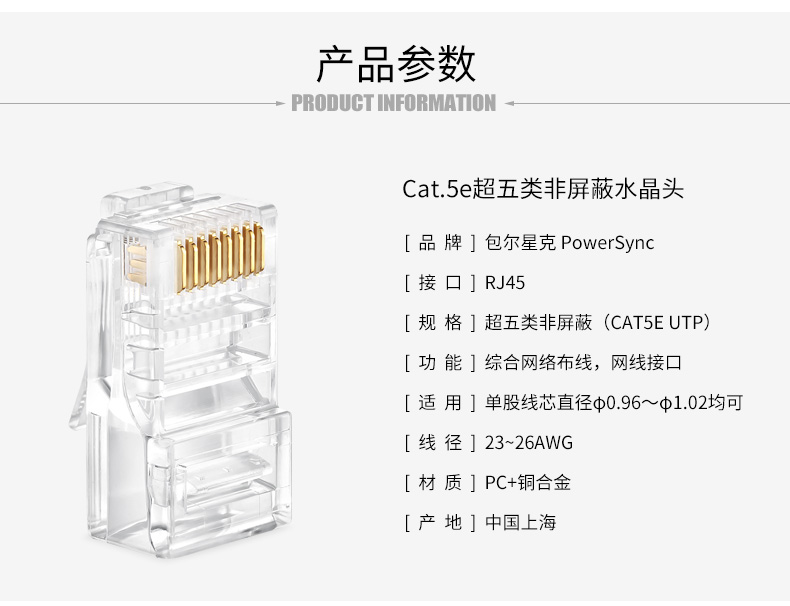 产品参数
PRODUCT INFORMATION

Cat.5e超五类非屏蔽水晶头

[ 品 牌 ] 包尔星克 PowerSync

[ 接 口 ] RJ45

[ 规 格 ] 超五类非屏蔽（CAT5E UTP）

[ 功 能 ] 综合网络布线，网线接口

[ 适 用 ] 单股线芯直径φ0.96～φ1.02均可

[ 线 径 ] 23~26AWG

[ 材 质 ] PC+铜合金

[ 产 地 ] 中国上海