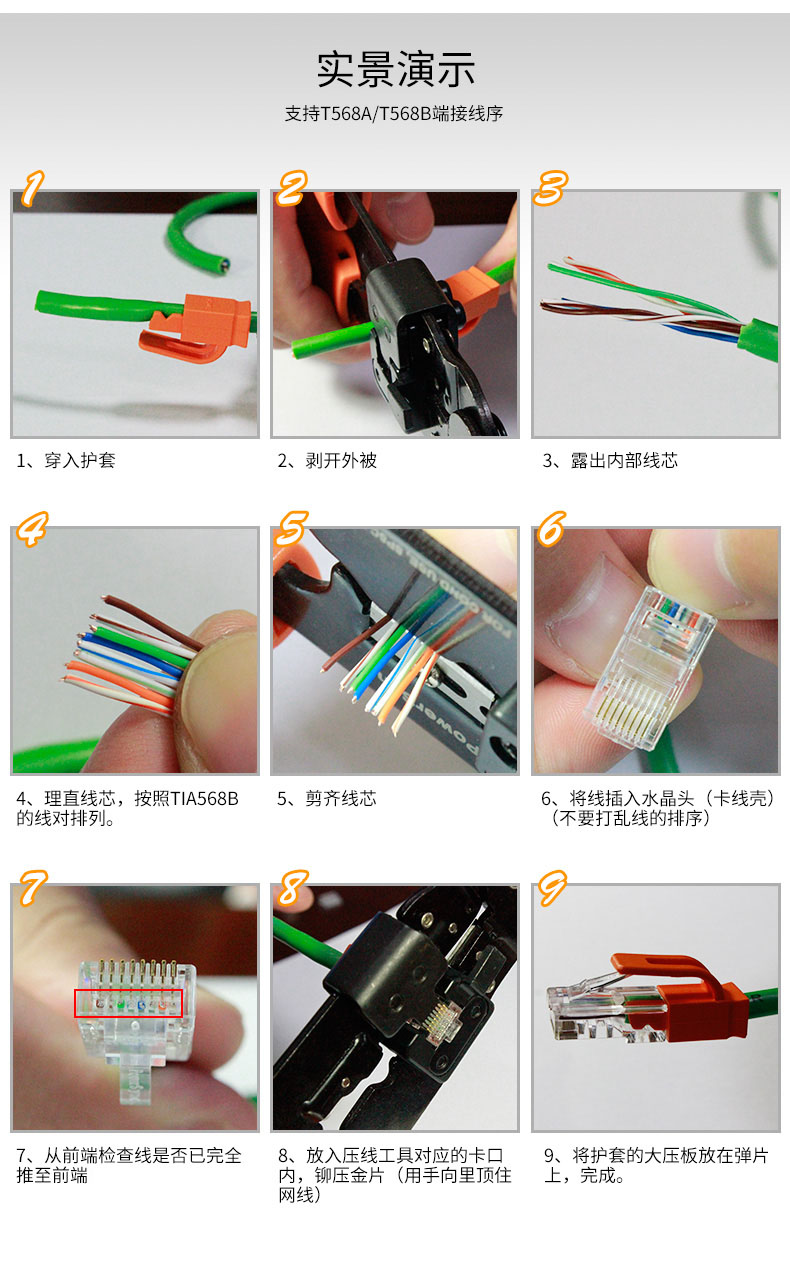 实景演示

支持T568A/T568B端接线序

1

1、穿入护套

2

2、剥开外被

3

3、露出内部线芯

4

4、理直线芯，按照TIA568B的线对排列。

5

5、剪齐线芯

6

6、将线插入水晶头（卡线壳）（不要打乱线的排序）

7

7、从前端检查线是否已完全推至前端

8

8、放入压线工具对应的卡口内，铆压金片（用手向里顶住网线）

9

9、将护套的大压板放在弹片上，完成。