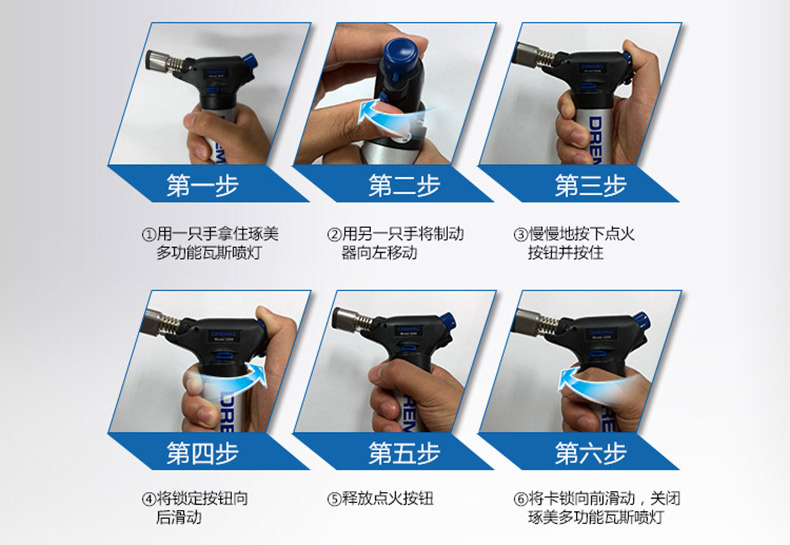 第一步

①用一只手拿住琢美多功能瓦斯喷灯

第二步

②用另一只手将制动器向左移动

第三步

③慢慢地按下点火按钮并按住

第四步

④将锁定按钮向后滑动

第五步

⑤释放点火按钮

第六步

⑥将卡锁向前滑动，关闭琢美多功能瓦斯喷灯