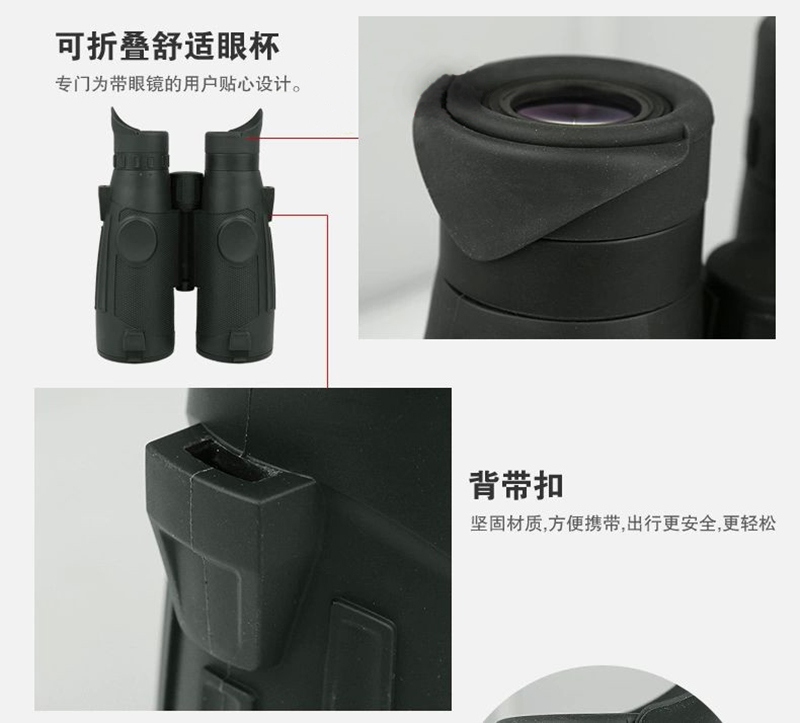 可折叠舒适眼杯

专门为带眼镜的用户贴心设计。

背带扣

坚固材质,方便携带,出行更安全,更轻松