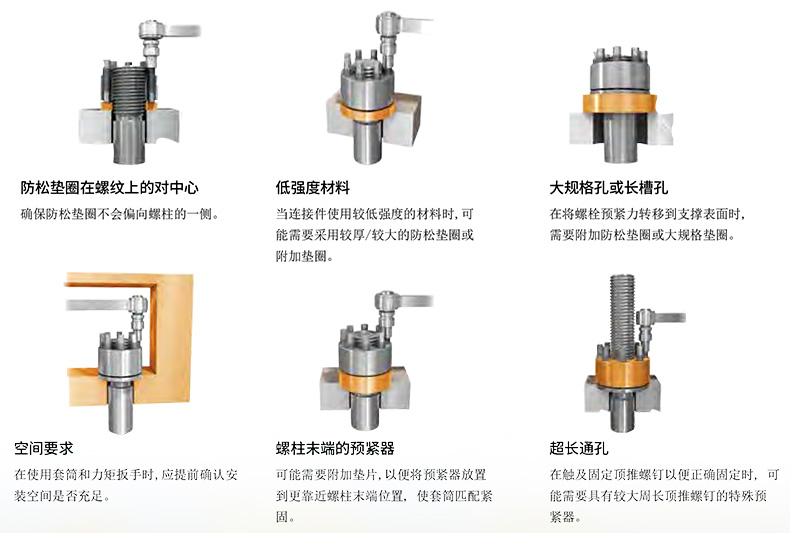 防松垫圈在螺纹上的对中心

确保防松垫圈不会偏向螺柱的一侧。

低强度材料

当连接件使用较低强度的材料时，可能需要采用较厚/较大的防松垫圈或附加垫圈。

大规格孔或长槽孔

在将螺栓预紧力转移到支撑表面时，需要附加防松垫圈或大规格垫圈。

空间要求

在使用套筒和力矩扳手时，应提前确认安装空间是否充足。

螺柱末端的预紧器

可能需要附加垫片，以便将预紧器放置到更靠近螺柱末端位置，使套筒匹配紧固。

超长通孔

在触及固定顶推螺钉以便正确固定时，可能需要具有较大周长顶推螺钉的特殊预紧器。