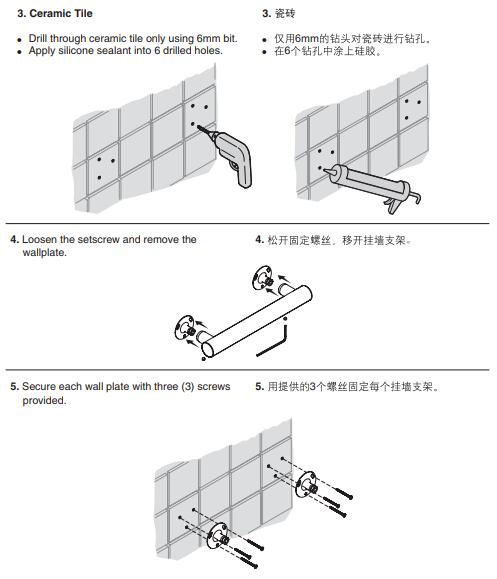 3. Ceramic Tile

• Drill through ceramic tile only using 6mm bit.
• Apply silicone sealant into 6 drilled holes.

3. 瓷砖

• 仅用6mm的钻头对瓷砖进行钻孔。
• 在6个钻孔中涂上硅胶。

4. Loosen the setscrew and remove the wallplate.

4. 松开固定螺丝，移开挂墙支架。

5. Secure each wall plate with three (3) screws provided.

5. 用提供的3个螺丝固定每个挂墙支架。