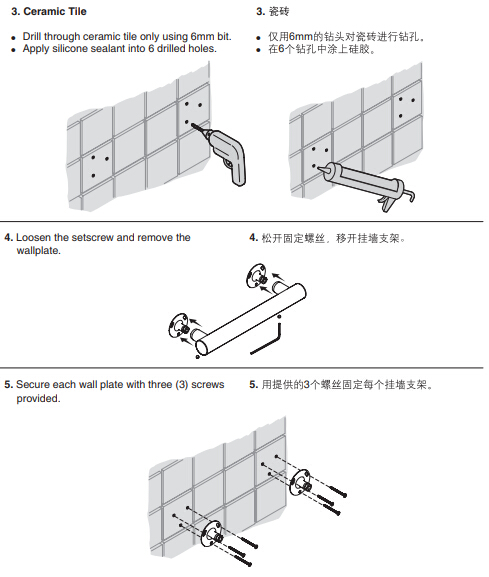 3. Ceramic Tile

• Drill through ceramic tile only using 6mm bit.
• Apply silicone sealant into 6 drilled holes.

3. 瓷砖

• 仅用6mm的钻头对瓷砖进行钻孔。
• 在6个钻孔中涂上硅胶。

4. Loosen the setscrew and remove the wallplate.

4. 松开固定螺丝，移开挂墙支架。

5. Secure each wall plate with three (3) screws provided.

5. 用提供的3个螺丝固定每个挂墙支架。