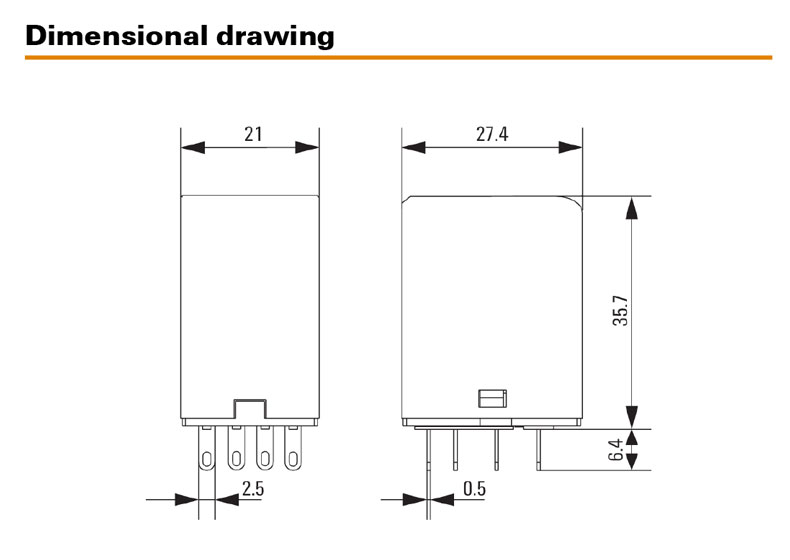 Dimensional drawing

21

27.4

35.7

6.4

2.5

0.5