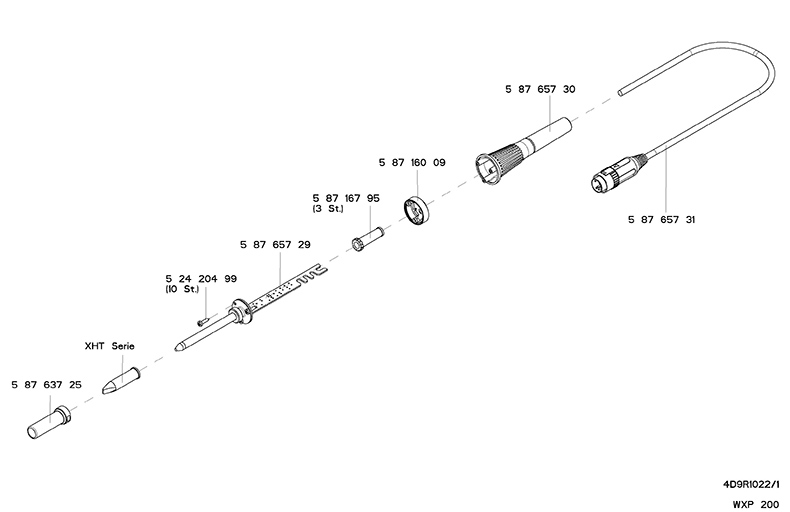 5 87 657 30

5 87 160 09

5 87 167 95
(3 St.)

5 87 657 31

5 87 657 29

5 24 204 99
(10 St.)

XHT Serie

5 87 637 25

4D9R1022/1

WXP 200