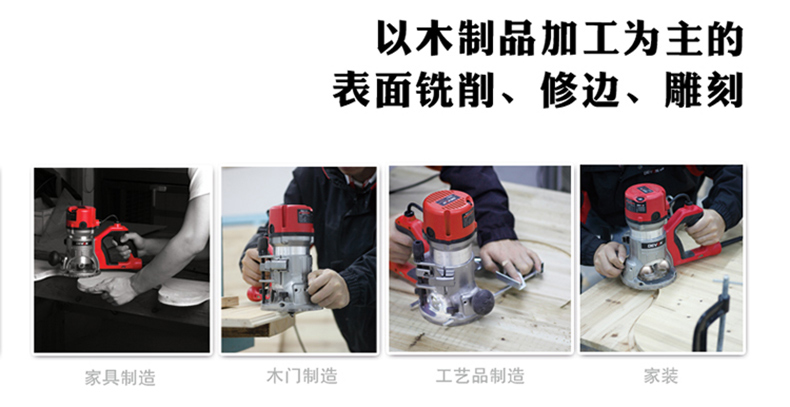 以木制品加工为主的
表面铣削、修边、雕刻

家具制造

木门制造

工艺品制造

家装