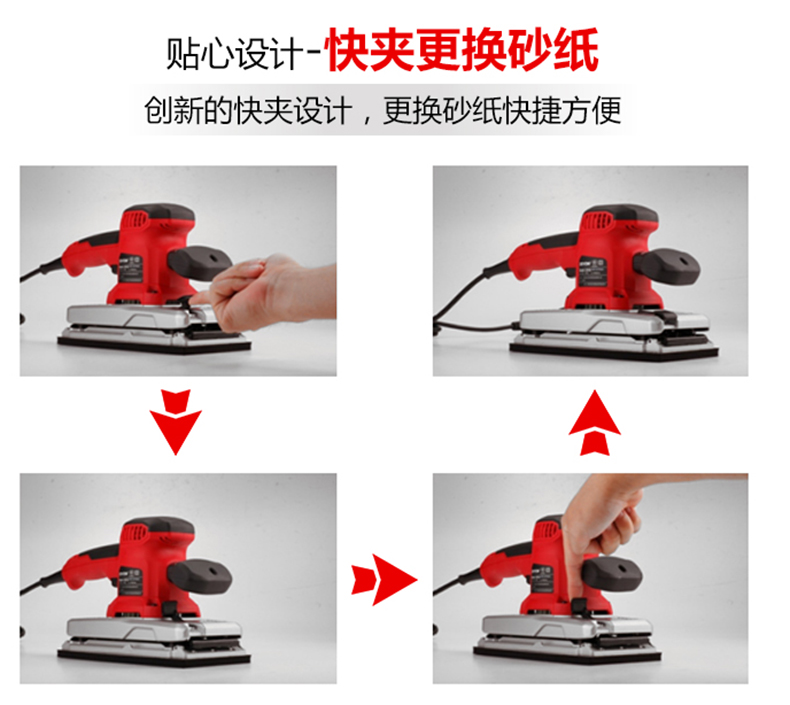 贴心设计-快夹更换砂纸

创新的快夹设计，更换砂纸快捷方便