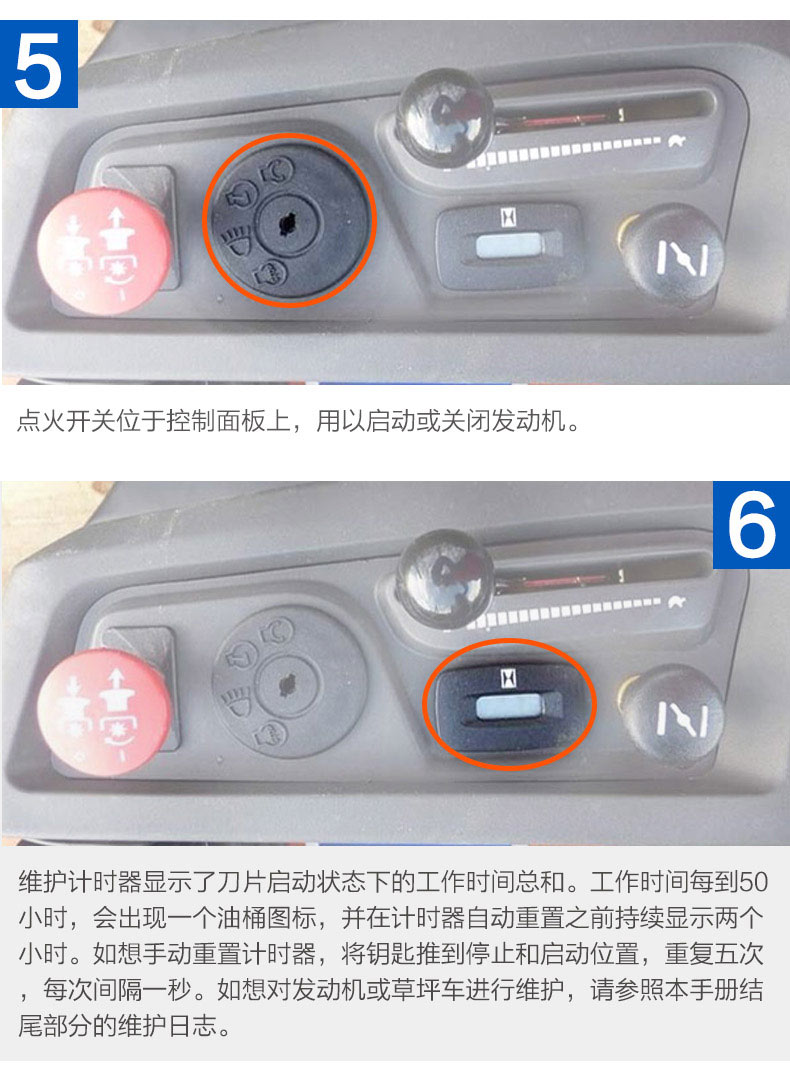 5

点火开关位于控制面板上，用以启动或关闭发动机。

6

维护计时器显示了刀片启动状态下的工作时间总和。工作时间每到50小时，会出现一个油桶图标，并在计时器自动重置之前持续显示两个小时。如想手动重置计时器，将钥匙推到停止和启动位置，重复五次，每次间隔一秒。如想对发动机或草坪车进行维护，请参照本手册结尾部分的维护日志。