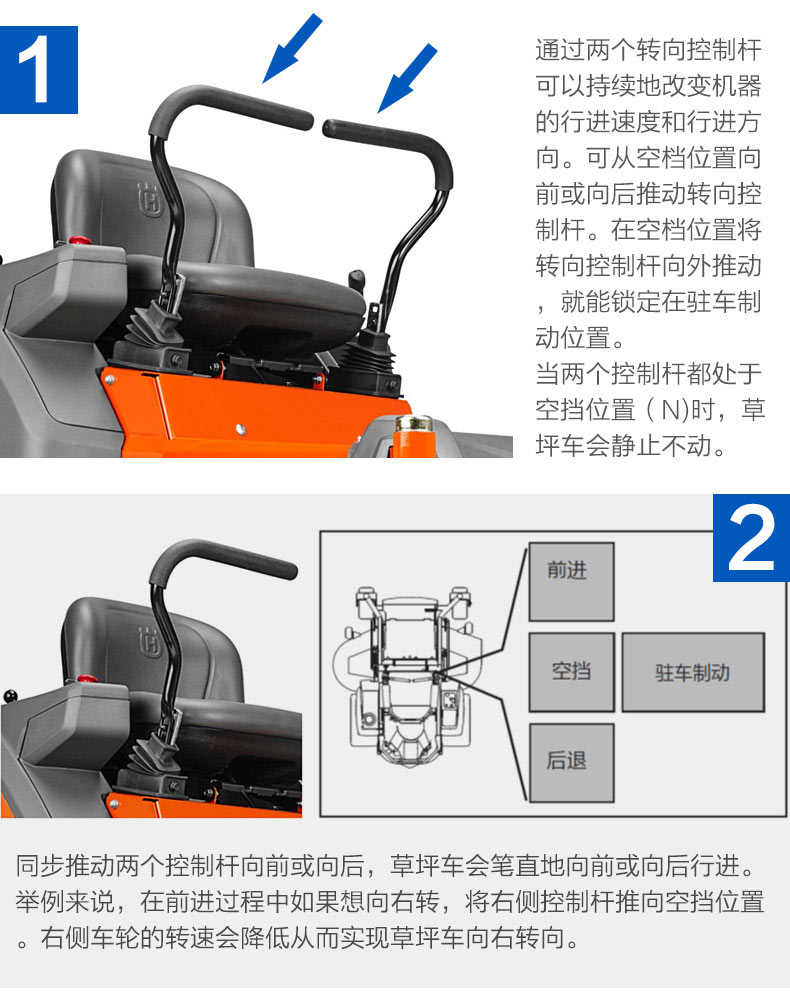 1

通过两个转向控制杆可以持续地改变机器的行进速度和行进方向。可从空档位置向前或向后推动转向控制杆。在空档位置将转向控制杆向外推动，就能锁定在驻车制动位置。

当两个控制杆都处于空挡位置（N)时，草坪车会静止不动。

2

前进

空挡

驻车制动

后退

同步推动两个控制杆向前或向后，草坪车会笔直地向前或向后行进。举例来说，在前进过程中如果想向右转，将右侧控制杆推向空挡位置。右侧车轮的转速会降低从而实现草坪车向右转向。