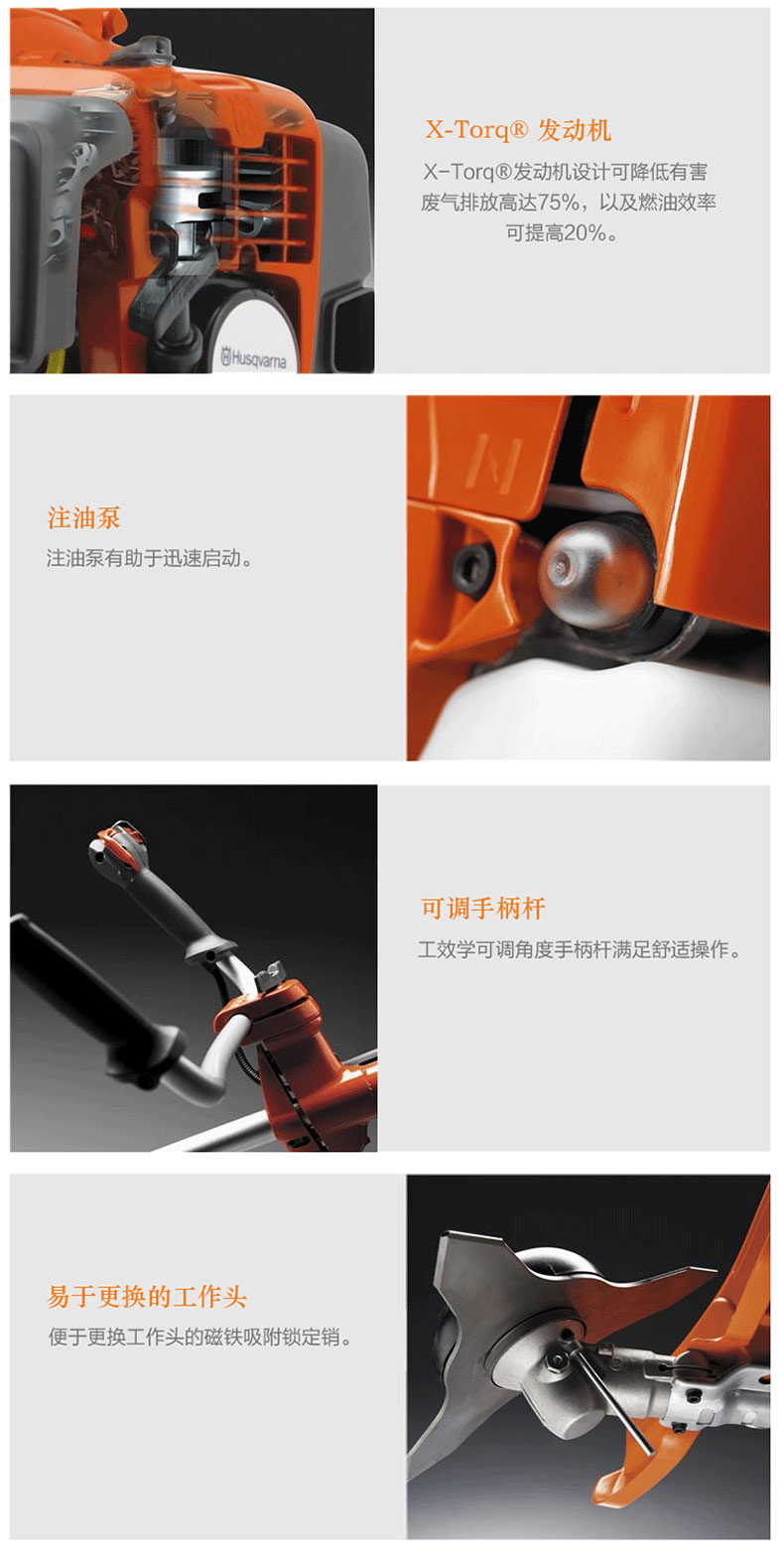 Husqvarna

X-Torq® 发动机

X-Torq®发动机设计可降低有害废气排放高达75%，以及燃油效率可提高20%。

注油泵

注油泵有助于迅速启动。

可调手柄杆

工效学可调角度手柄杆满足舒适操作。

易于更换的工作头

便于更换工作头的磁铁吸附锁定销。