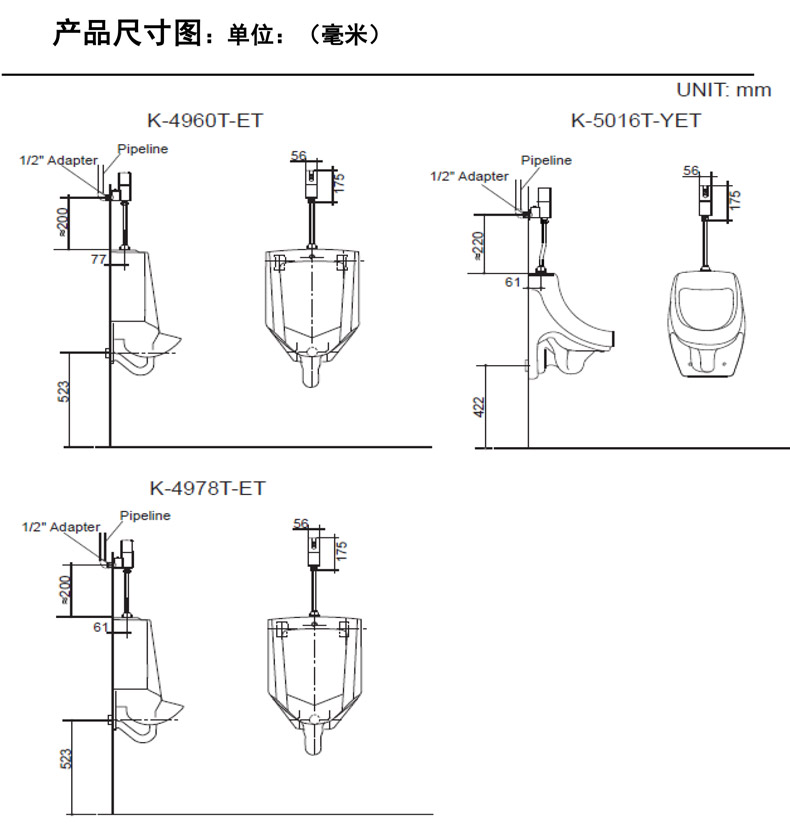 产品尺寸图：单位：（毫米）

UNIT: mm

K-4960T-ET

1/2" Adapter
Pipeline
≈200
77
523
56
175

K-5016T-YET

1/2" Adapter
Pipeline
≈220
61
422
56
175

K-4978T-ET

1/2" Adapter
Pipeline
≈200
61
523
56
175