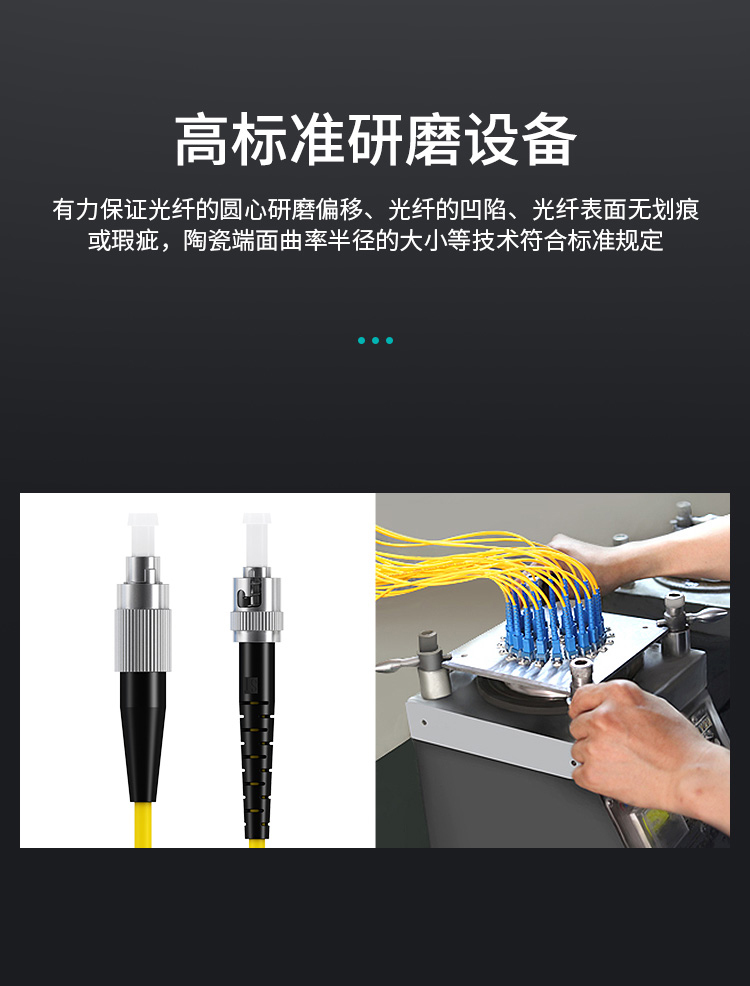 高标准研磨设备

有力保证光纤的圆心研磨偏移、光纤的凹陷、光纤表面无划痕或瑕疵，陶瓷端面曲率半径的大小等技术符合标准规定