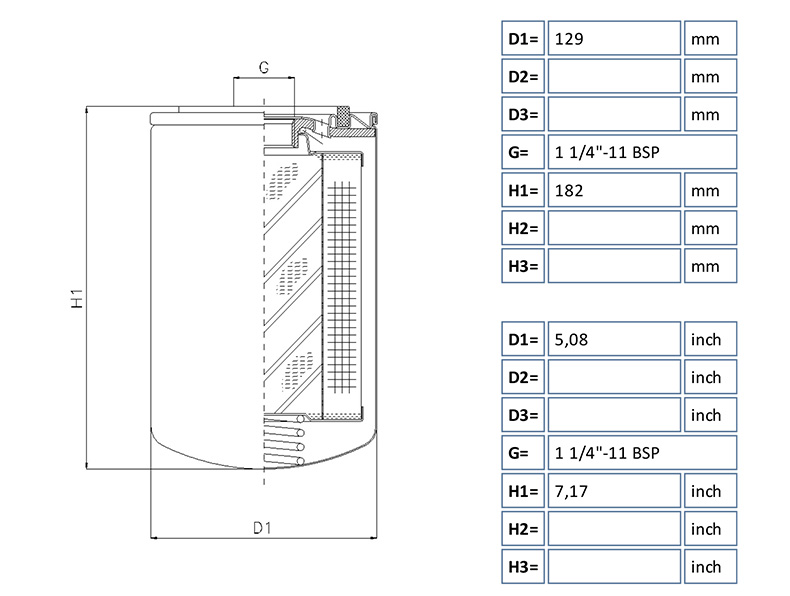 G

H1

D1

| D1= | 129 | mm |
|---|---|---|
| D2= | | mm |
| D3= | | mm |
| G= | 1 1/4"-11 BSP | |
| H1= | 182 | mm |
| H2= | | mm |
| H3= | | mm |

| D1= | 5,08 | inch |
|---|---|---|
| D2= | | inch |
| D3= | | inch |
| G= | 1 1/4"-11 BSP | |
| H1= | 7,17 | inch |
| H2= | | inch |
| H3= | | inch |