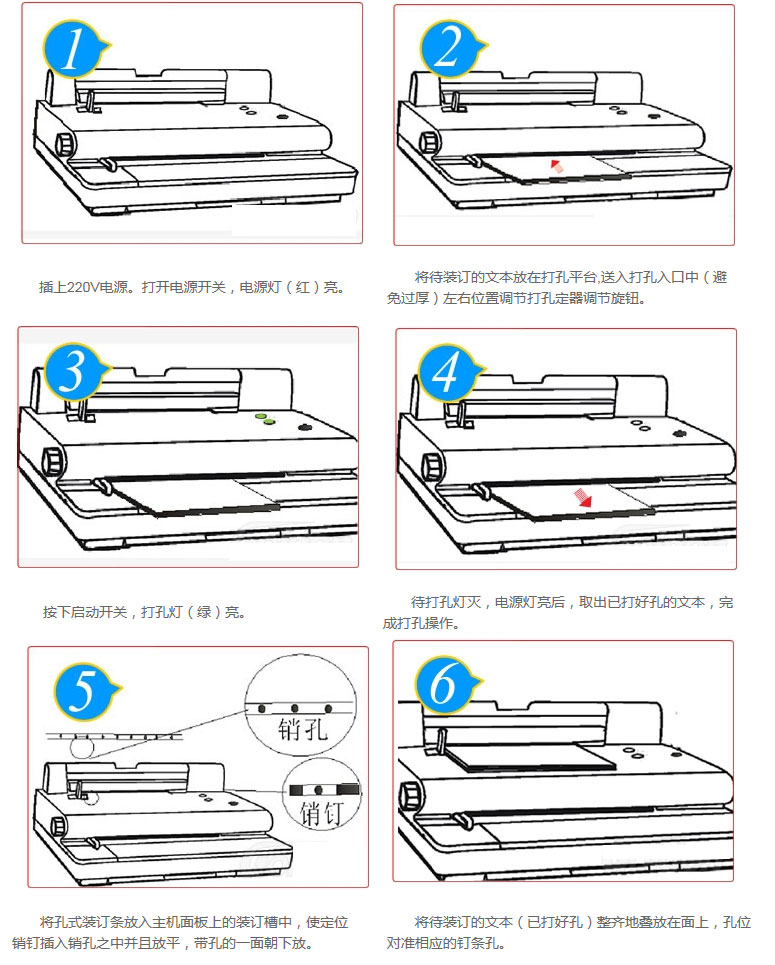 1

插上220V电源。打开电源开关，电源灯（红）亮。

2

将待装订的文本放在打孔平台,送入打孔入口中（避免过厚）左右位置调节打孔定器调节旋钮。

3

按下启动开关，打孔灯（绿）亮。

4

待打孔灯灭，电源灯亮后，取出已打好孔的文本，完成打孔操作。

5

销孔

销钉

将孔式装订条放入主机面板上的装订槽中，使定位销钉插入销孔之中并且放平，带孔的一面朝下放。

6

将待装订的文本（已打好孔）整齐地叠放在面上，孔位对准相应的钉条孔。