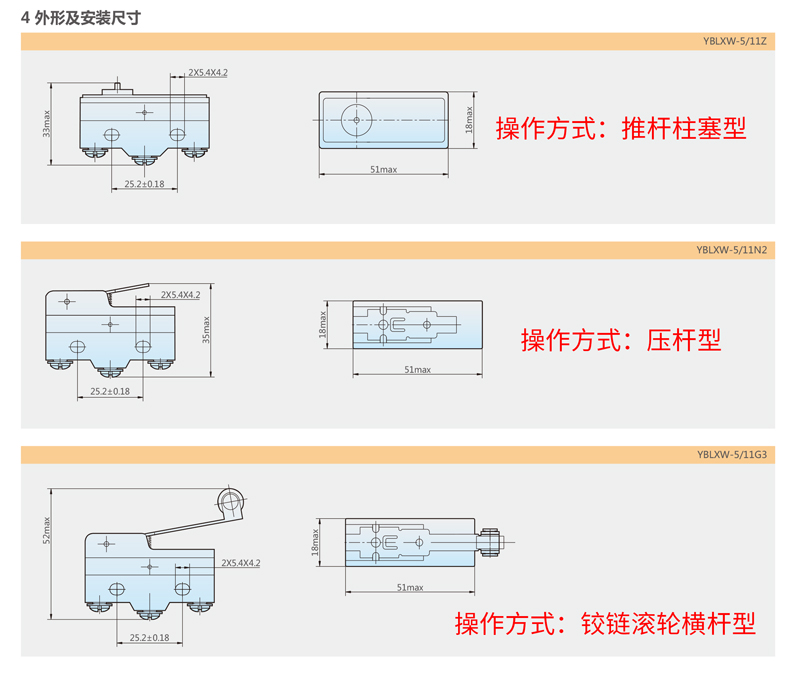 4 外形及安装尺寸

YBLXW-5/11Z

2X5.4X4.2

33max

25.2±0.18

18max

51max

操作方式：推杆柱塞型

YBLXW-5/11N2

2X5.4X4.2

35max

25.2±0.18

18max

51max

操作方式：压杆型

YBLXW-5/11G3

52max

2X5.4X4.2

25.2±0.18

18max

51max

操作方式：铰链滚轮横杆型