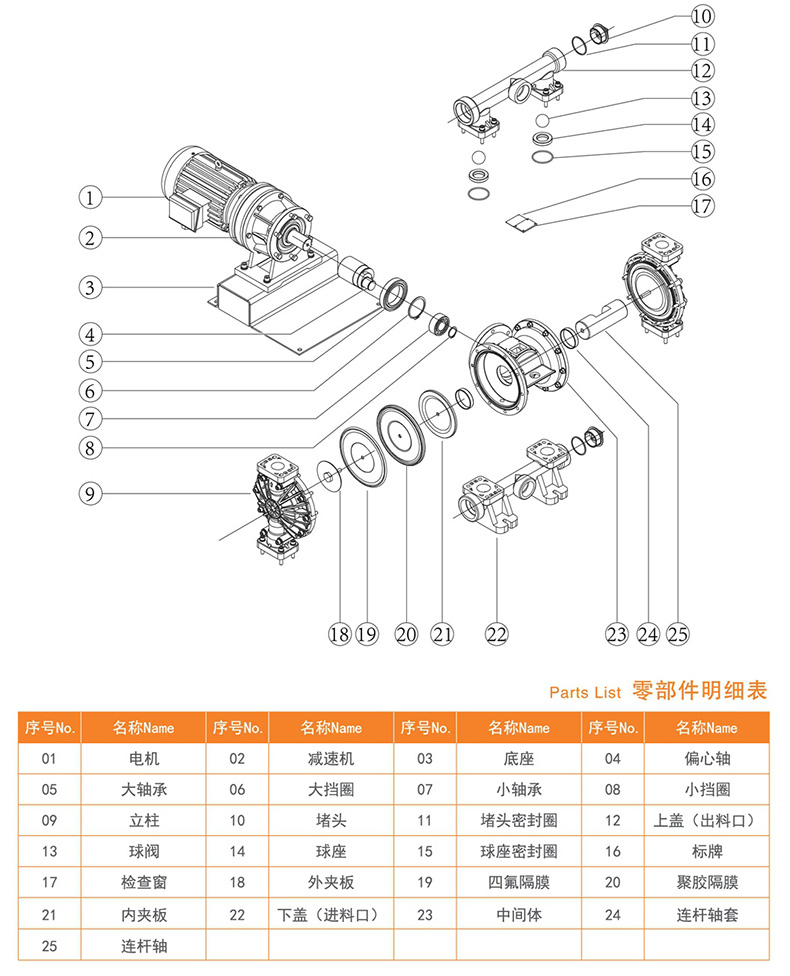 10
11
12
13
14
15
16
17
1
2
3
4
5
6
7
8
9
18 19 20 21 22 23 24 25

Parts List 零部件明细表

| 序号No. | 名称Name | 序号No. | 名称Name | 序号No. | 名称Name | 序号No. | 名称Name |
|---|---|---|---|---|---|---|---|
| 01 | 电机 | 02 | 减速机 | 03 | 底座 | 04 | 偏心轴 |
| 05 | 大轴承 | 06 | 大挡圈 | 07 | 小轴承 | 08 | 小挡圈 |
| 09 | 立柱 | 10 | 堵头 | 11 | 堵头密封圈 | 12 | 上盖（出料口） |
| 13 | 球阀 | 14 | 球座 | 15 | 球座密封圈 | 16 | 标牌 |
| 17 | 检查窗 | 18 | 外夹板 | 19 | 四氟隔膜 | 20 | 聚胶隔膜 |
| 21 | 内夹板 | 22 | 下盖（进料口） | 23 | 中间体 | 24 | 连杆轴套 |
| 25 | 连杆轴 | | | | | | |