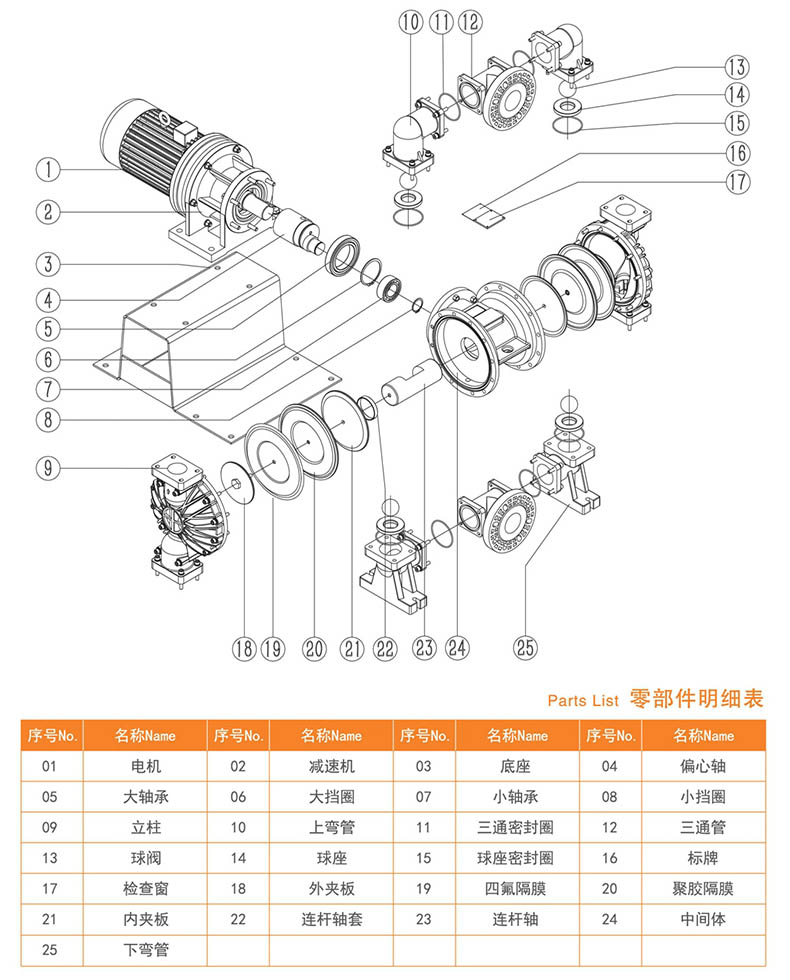 10 11 12 13 14 15 16 17 1 2 3 4 5 6 7 8 9 18 19 20 21 22 23 24 25

Parts List 零部件明细表

| 序号No. | 名称Name | 序号No. | 名称Name | 序号No. | 名称Name | 序号No. | 名称Name |
|---|---|---|---|---|---|---|---|
| 01 | 电机 | 02 | 减速机 | 03 | 底座 | 04 | 偏心轴 |
| 05 | 大轴承 | 06 | 大挡圈 | 07 | 小轴承 | 08 | 小挡圈 |
| 09 | 立柱 | 10 | 上弯管 | 11 | 三通密封圈 | 12 | 三通管 |
| 13 | 球阀 | 14 | 球座 | 15 | 球座密封圈 | 16 | 标牌 |
| 17 | 检查窗 | 18 | 外夹板 | 19 | 四氟隔膜 | 20 | 聚胶隔膜 |
| 21 | 内夹板 | 22 | 连杆轴套 | 23 | 连杆轴 | 24 | 中间体 |
| 25 | 下弯管 | | | | | | |