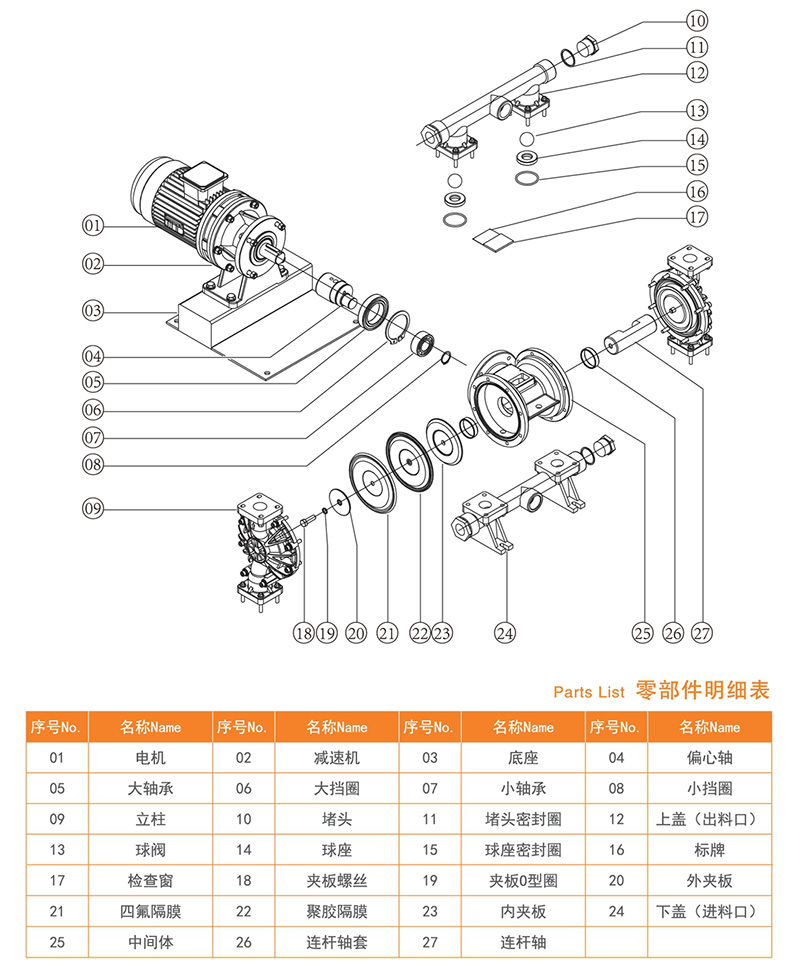 10
11
12
13
14
15
16
17
01
02
03
04
05
06
07
08
09
18 19 20 21 22 23 24 25 26 27

Parts List 零部件明细表

| 序号No. | 名称Name | 序号No. | 名称Name | 序号No. | 名称Name | 序号No. | 名称Name |
|---|---|---|---|---|---|---|---|
| 01 | 电机 | 02 | 减速机 | 03 | 底座 | 04 | 偏心轴 |
| 05 | 大轴承 | 06 | 大挡圈 | 07 | 小轴承 | 08 | 小挡圈 |
| 09 | 立柱 | 10 | 堵头 | 11 | 堵头密封圈 | 12 | 上盖（出料口） |
| 13 | 球阀 | 14 | 球座 | 15 | 球座密封圈 | 16 | 标牌 |
| 17 | 检查窗 | 18 | 夹板螺丝 | 19 | 夹板0型圈 | 20 | 外夹板 |
| 21 | 四氟隔膜 | 22 | 聚胶隔膜 | 23 | 内夹板 | 24 | 下盖（进料口） |
| 25 | 中间体 | 26 | 连杆轴套 | 27 | 连杆轴 | | |