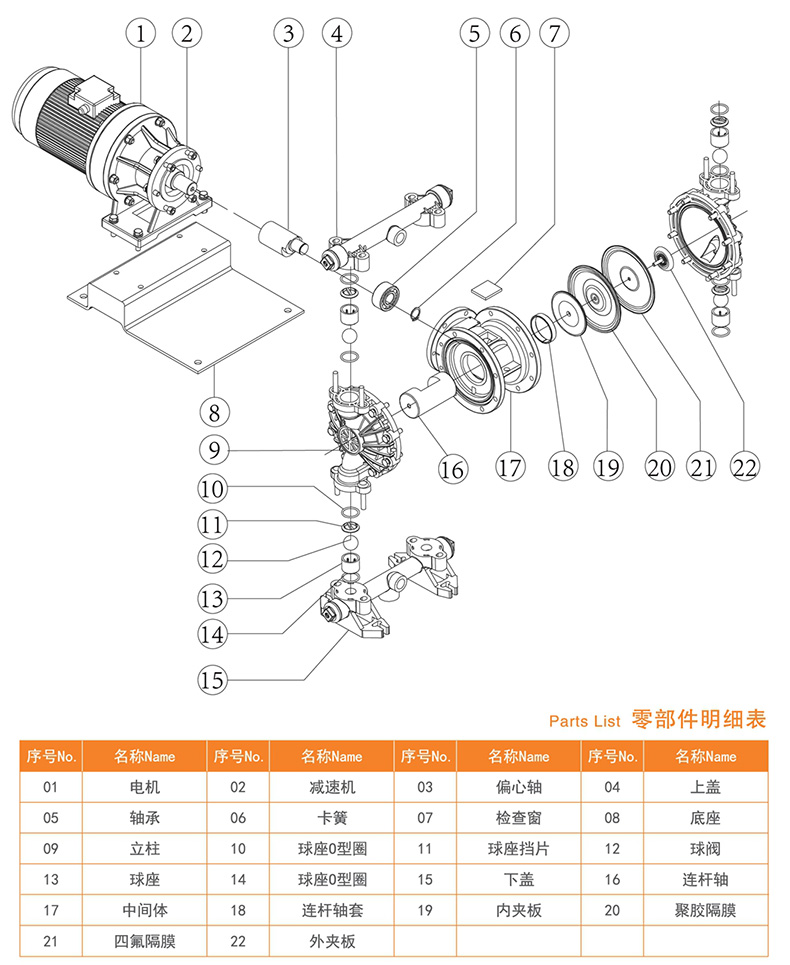 1 2 3 4 5 6 7

8

9

10

11

12

13

14

15

16 17 18 19 20 21 22

Parts List 零部件明细表

| 序号No. | 名称Name | 序号No. | 名称Name | 序号No. | 名称Name | 序号No. | 名称Name |
|---|---|---|---|---|---|---|---|
| 01 | 电机 | 02 | 减速机 | 03 | 偏心轴 | 04 | 上盖 |
| 05 | 轴承 | 06 | 卡簧 | 07 | 检查窗 | 08 | 底座 |
| 09 | 立柱 | 10 | 球座0型圈 | 11 | 球座挡片 | 12 | 球阀 |
| 13 | 球座 | 14 | 球座0型圈 | 15 | 下盖 | 16 | 连杆轴 |
| 17 | 中间体 | 18 | 连杆轴套 | 19 | 内夹板 | 20 | 聚胶隔膜 |
| 21 | 四氟隔膜 | 22 | 外夹板 | | | | |