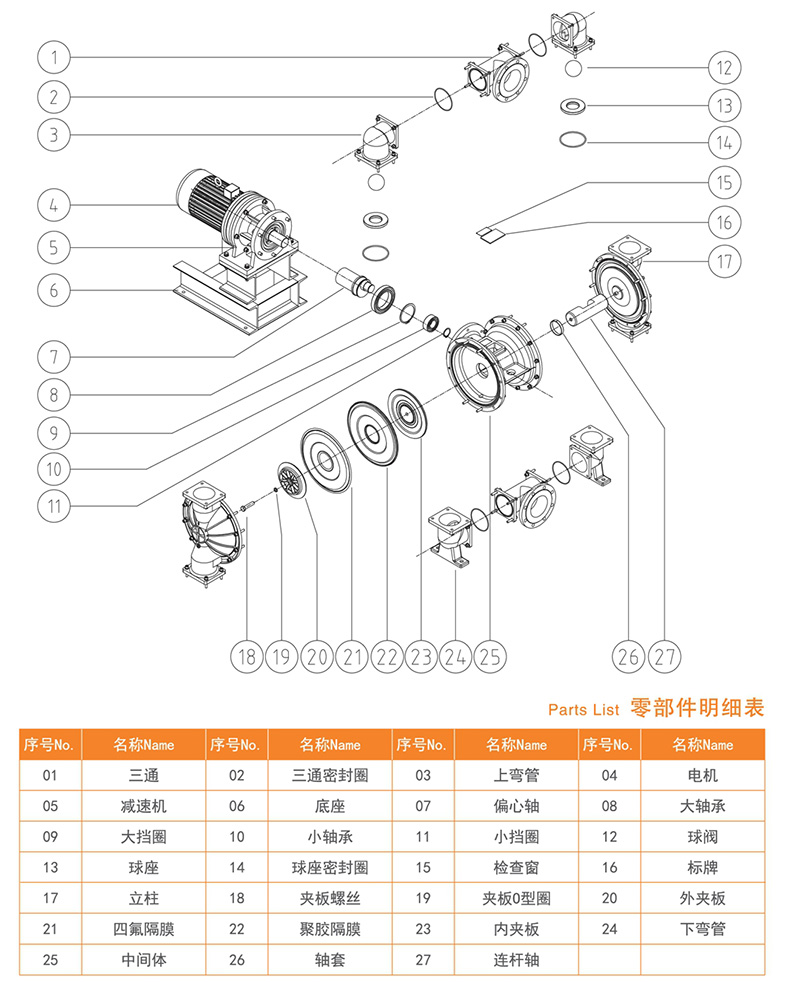 1
2
3
4
5
6
7
8
9
10
11
12
13
14
15
16
17
18 19 20 21 22 23 24 25 26 27

Parts List 零部件明细表

| 序号No. | 名称Name | 序号No. | 名称Name | 序号No. | 名称Name | 序号No. | 名称Name |
|---|---|---|---|---|---|---|---|
| 01 | 三通 | 02 | 三通密封圈 | 03 | 上弯管 | 04 | 电机 |
| 05 | 减速机 | 06 | 底座 | 07 | 偏心轴 | 08 | 大轴承 |
| 09 | 大挡圈 | 10 | 小轴承 | 11 | 小挡圈 | 12 | 球阀 |
| 13 | 球座 | 14 | 球座密封圈 | 15 | 检查窗 | 16 | 标牌 |
| 17 | 立柱 | 18 | 夹板螺丝 | 19 | 夹板0型圈 | 20 | 外夹板 |
| 21 | 四氟隔膜 | 22 | 聚胶隔膜 | 23 | 内夹板 | 24 | 下弯管 |
| 25 | 中间体 | 26 | 轴套 | 27 | 连杆轴 | | |