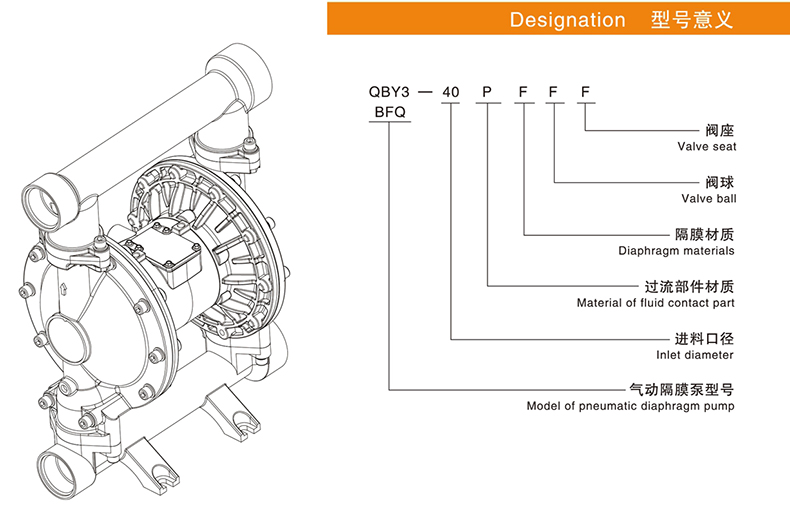 Designation 型号意义

QBY3 — 40 P F F F
BFQ

阀座
Valve seat

阀球
Valve ball

隔膜材质
Diaphragm materials

过流部件材质
Material of fluid contact part

进料口径
Inlet diameter

气动隔膜泵型号
Model of pneumatic diaphragm pump