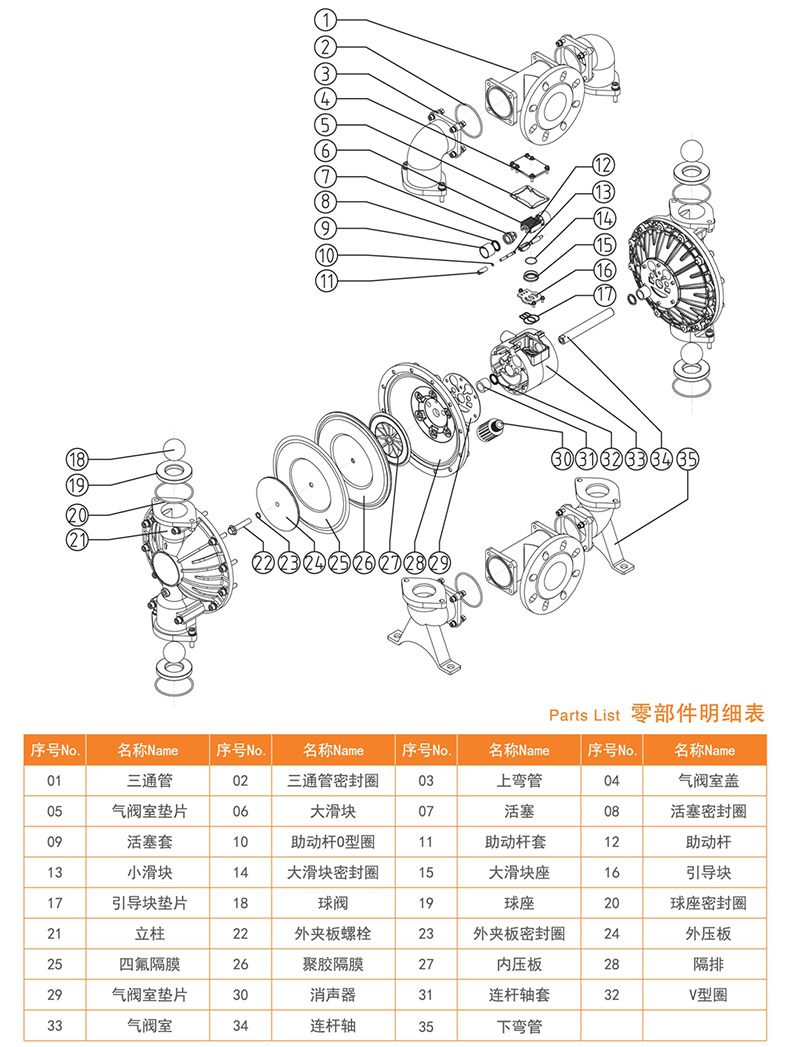 1
2
3
4
5
6
7
8
9
10
11
12
13
14
15
16
17
18
19
20
21
22
23
24
25
26
27
28
29
30
31
32
33
34
35

Parts List 零部件明细表

| 序号No. | 名称Name | 序号No. | 名称Name | 序号No. | 名称Name | 序号No. | 名称Name |
|---|---|---|---|---|---|---|---|
| 01 | 三通管 | 02 | 三通管密封圈 | 03 | 上弯管 | 04 | 气阀室盖 |
| 05 | 气阀室垫片 | 06 | 大滑块 | 07 | 活塞 | 08 | 活塞密封圈 |
| 09 | 活塞套 | 10 | 助动杆0型圈 | 11 | 助动杆套 | 12 | 助动杆 |
| 13 | 小滑块 | 14 | 大滑块密封圈 | 15 | 大滑块座 | 16 | 引导块 |
| 17 | 引导块垫片 | 18 | 球阀 | 19 | 球座 | 20 | 球座密封圈 |
| 21 | 立柱 | 22 | 外夹板螺栓 | 23 | 外夹板密封圈 | 24 | 外压板 |
| 25 | 四氟隔膜 | 26 | 聚胶隔膜 | 27 | 内压板 | 28 | 隔排 |
| 29 | 气阀室垫片 | 30 | 消声器 | 31 | 连杆轴套 | 32 | V型圈 |
| 33 | 气阀室 | 34 | 连杆轴 | 35 | 下弯管 | | |