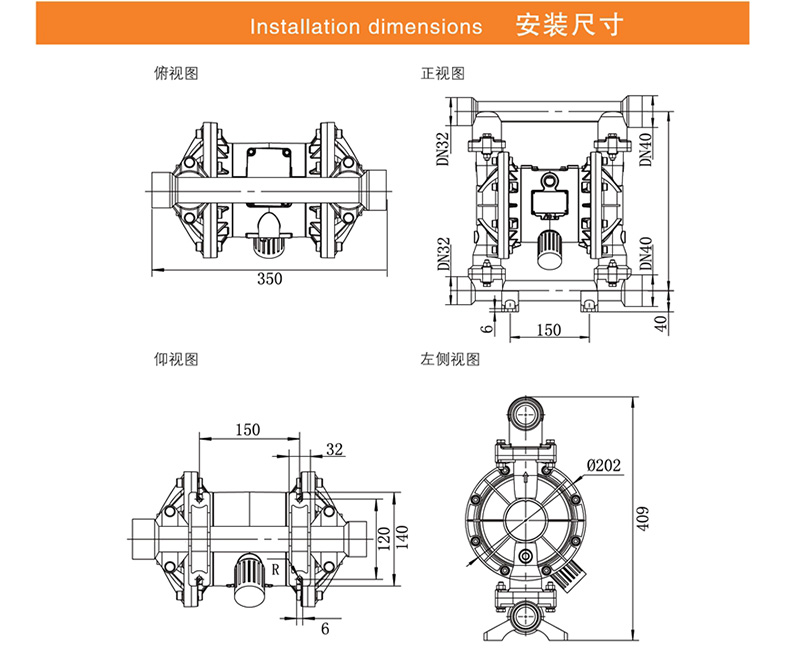 Installation dimensions 安装尺寸

俯视图

350

正视图

DN32

DN40

DN32

DN40

6

150

40

仰视图

150

32

120

140

R

6

左侧视图

Ø202

409