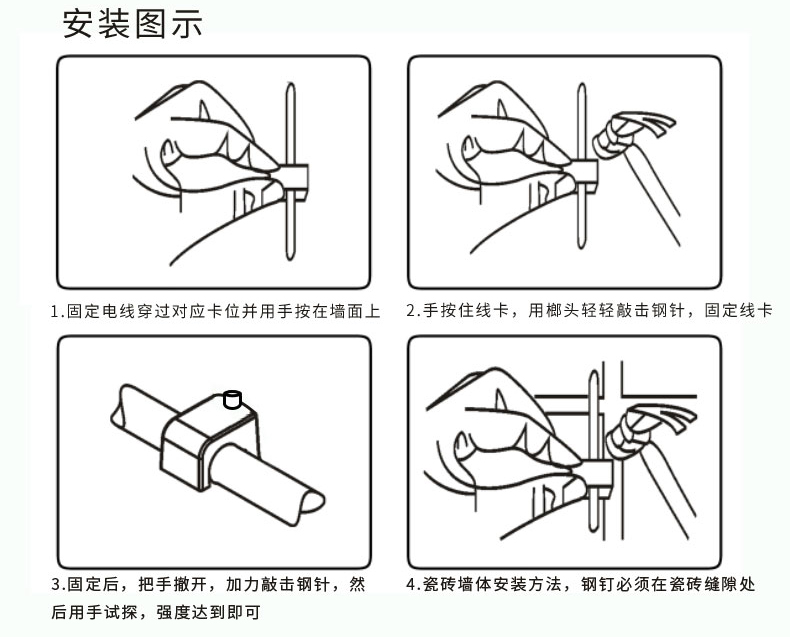 安装图示

1.固定电线穿过对应卡位并用手按在墙面上

2.手按住线卡，用榔头轻轻敲击钢针，固定线卡

3.固定后，把手撤开，加力敲击钢针，然后用手试探，强度达到即可

4.瓷砖墙体安装方法，钢钉必须在瓷砖缝隙处