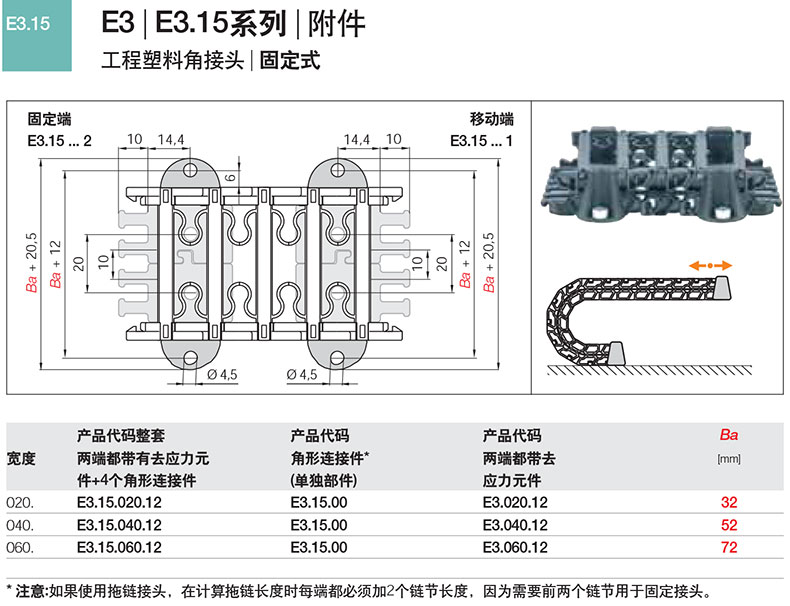 E3.15

E3 | E3.15系列 | 附件

工程塑料角接头 | 固定式

固定端
E3.15 ... 2

移动端
E3.15 ... 1

10 14,4

14,4 10

6

Ba + 20,5

Ba + 12

20

10

10

20

Ba + 12

Ba + 20,5

Ø 4,5

Ø 4,5

| 宽度 | 产品代码整套 两端都带有去应力元件+4个角形连接件 | 产品代码 角形连接件* (单独部件) | 产品代码 两端都带去应力元件 | Ba [mm] |
|---|---|---|---|---|
| 020. | E3.15.020.12 | E3.15.00 | E3.020.12 | 32 |
| 040. | E3.15.040.12 | E3.15.00 | E3.040.12 | 52 |
| 060. | E3.15.060.12 | E3.15.00 | E3.060.12 | 72 |

* 注意:如果使用拖链接头，在计算拖链长度时每端都必须加2个链节长度，因为需要前两个链节用于固定接头。