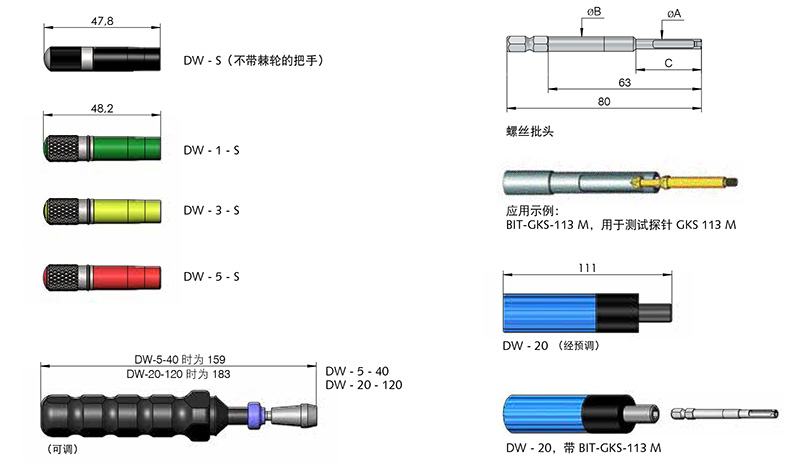 47,8

DW - S（不带棘轮的把手）

48,2

DW - 1 - S

DW - 3 - S

DW - 5 - S

DW-5-40 时为 159
DW-20-120 时为 183

DW - 5 - 40
DW - 20 - 120

(可调)

øB
øA
C
63
80

螺丝批头

应用示例:
BIT-GKS-113 M，用于测试探针 GKS 113 M

111

DW - 20 （经预调）

DW - 20，带 BIT-GKS-113 M