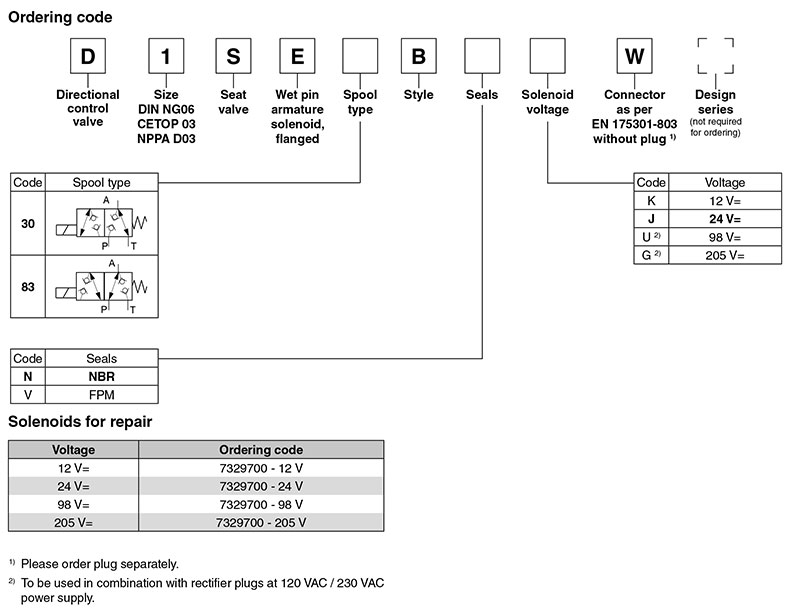 Ordering code

D 1 S E B W

Directional control valve

Size DIN NG06 CETOP 03 NPPA D03

Seat valve

Wet pin armature solenoid, flanged

Spool type

Style

Seals

Solenoid voltage

Connector as per EN 175301-803 without plug $^{1)}$

Design series (not required for ordering)

| Code | Spool type |
|---|---|
| 30 | A P T |
| 83 | A P T |

| Code | Voltage |
|---|---|
| K | 12 V= |
| J | 24 V= |
| U $^{2)}$ | 98 V= |
| G $^{2)}$ | 205 V= |

| Code | Seals |
|---|---|
| N | NBR |
| V | FPM |

Solenoids for repair

| Voltage | Ordering code |
|---|---|
| 12 V= | 7329700 - 12 V |
| 24 V= | 7329700 - 24 V |
| 98 V= | 7329700 - 98 V |
| 205 V= | 7329700 - 205 V |

$^{1)}$ Please order plug separately.

$^{2)}$ To be used in combination with rectifier plugs at 120 VAC / 230 VAC power supply.