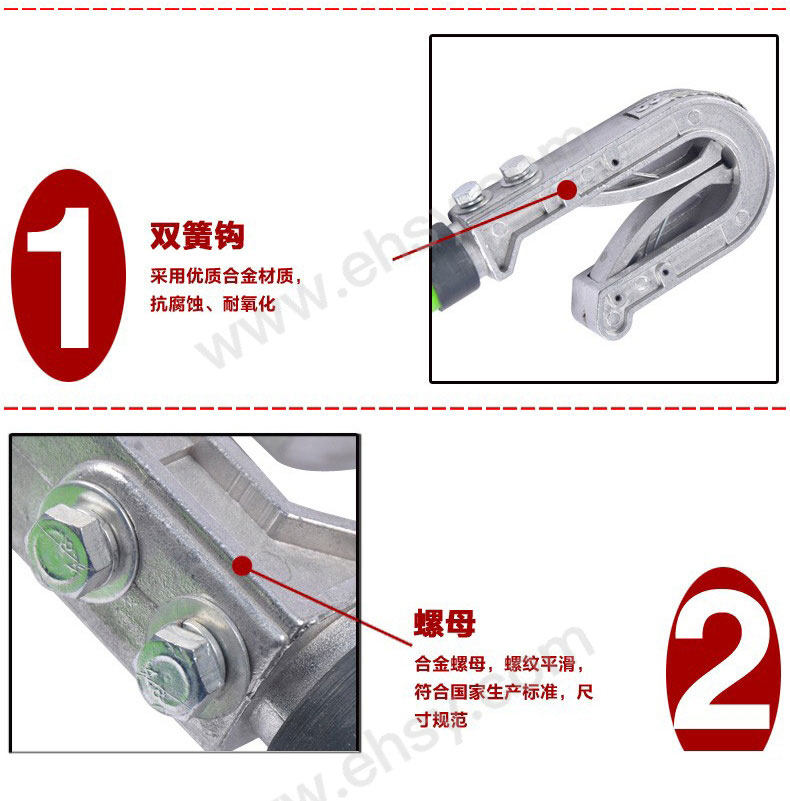 1

双簧钩

采用优质合金材质，抗腐蚀、耐氧化

www.ehsy.com

螺母

合金螺母，螺纹平滑，符合国家生产标准，尺寸规范

2

www.ehsy.com