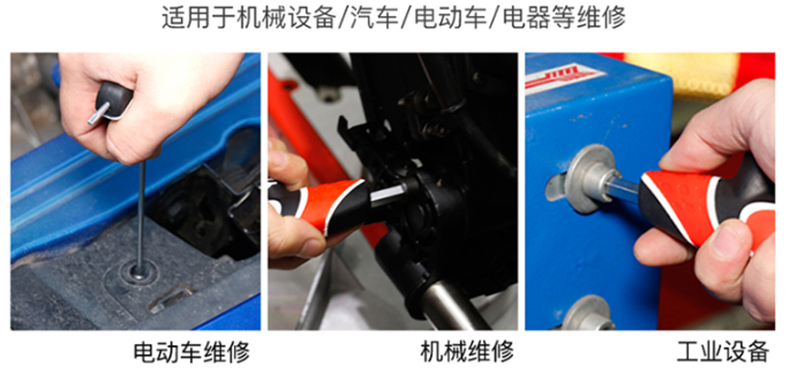 适用于机械设备/汽车/电动车/电器等维修

电动车维修

机械维修

工业设备