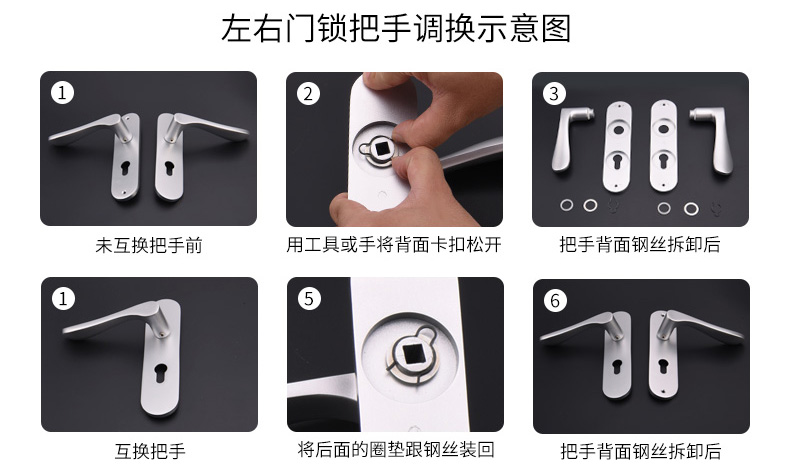 左右门锁把手调换示意图

1
未互换把手前

2
用工具或手将背面卡扣松开

3
把手背面钢丝拆卸后

1
互换把手

5
将后面的圈垫跟钢丝装回

6
把手背面钢丝拆卸后