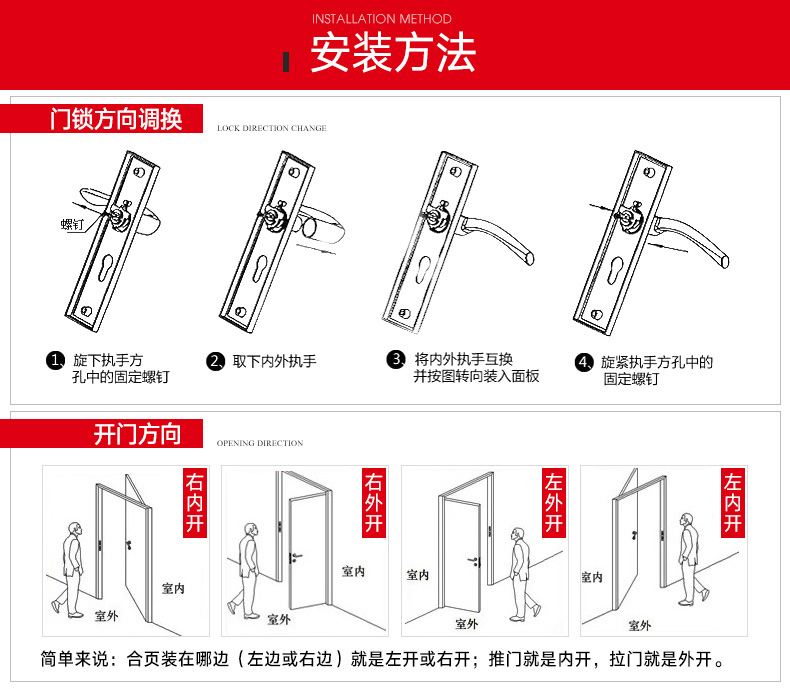 INSTALLATION METHOD
安装方法

门锁方向调换
LOCK DIRECTION CHANGE

螺钉

1. 旋下执手方孔中的固定螺钉
2. 取下内外执手
3. 将内外执手互换并按图转向装入面板
4. 旋紧执手方孔中的固定螺钉

开门方向
OPENING DIRECTION

右内开
室内
室外

右外开
室内
室外

左外开
室内
室外

左内开
室内
室外

简单来说：合页装在哪边（左边或右边）就是左开或右开；推门就是内开，拉门就是外开。