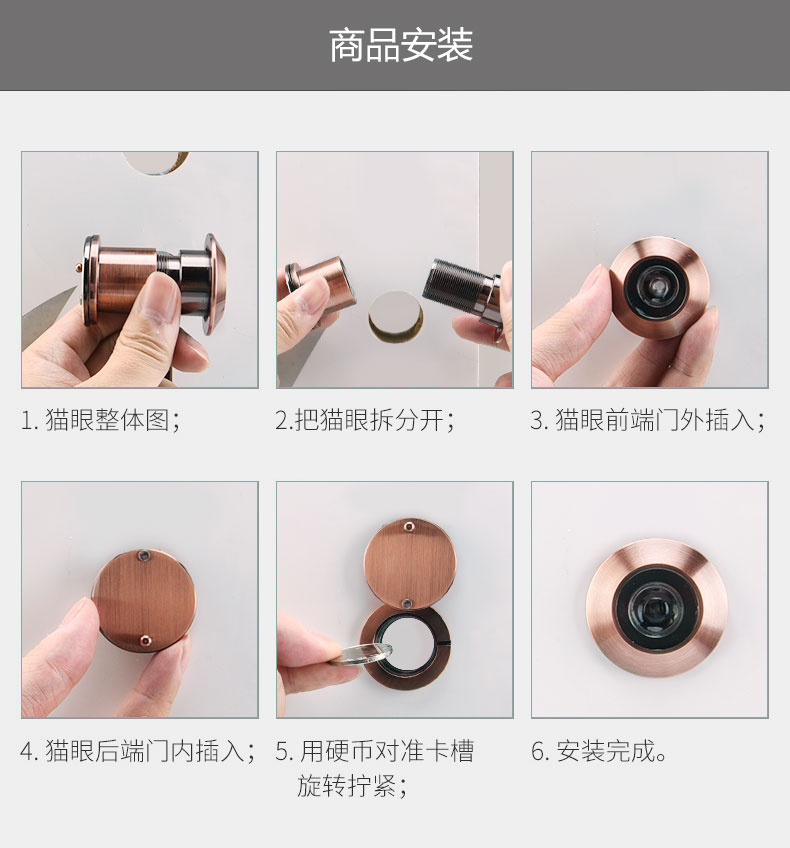 商品安装

1. 猫眼整体图；

2.把猫眼拆分开；

3. 猫眼前端门外插入；

4. 猫眼后端门内插入；

5. 用硬币对准卡槽旋转拧紧；

6. 安装完成。