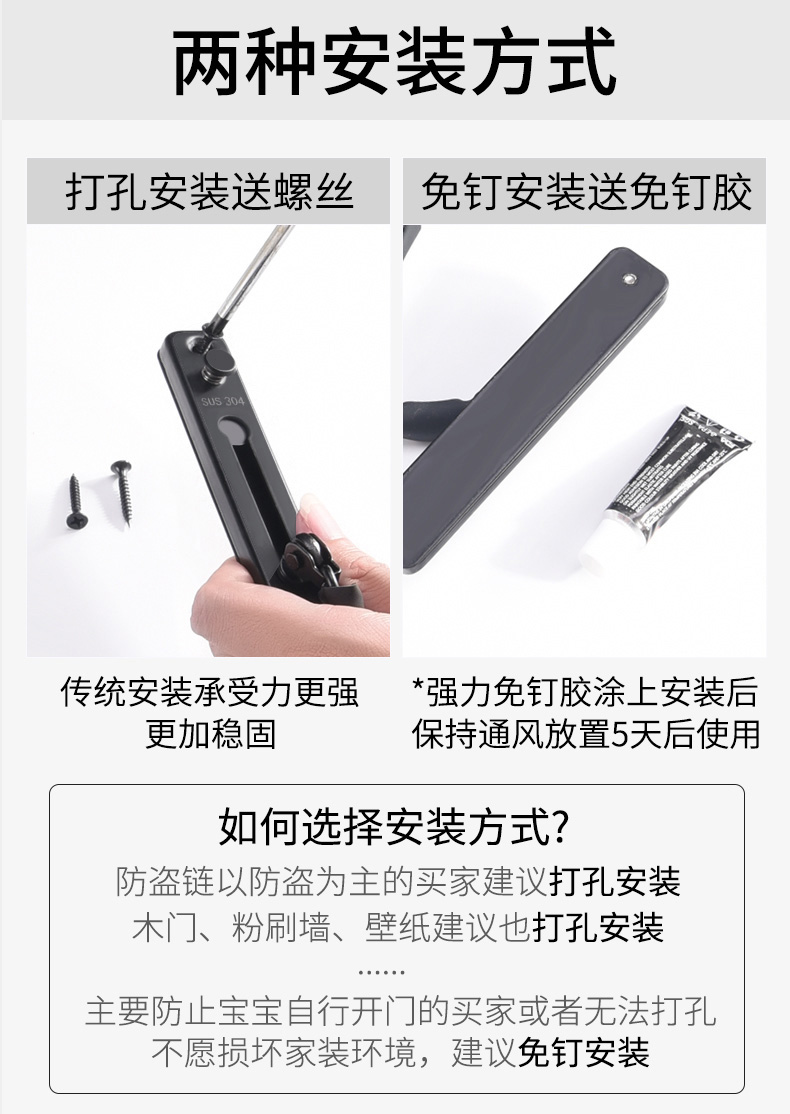 两种安装方式

打孔安装送螺丝

SUS 304

传统安装承受力更强
更加稳固

免钉安装送免钉胶

*强力免钉胶涂上安装后
保持通风放置5天后使用

如何选择安装方式?

防盗链以防盗为主的买家建议打孔安装
木门、粉刷墙、壁纸建议也打孔安装
......
主要防止宝宝自行开门的买家或者无法打孔
不愿损坏家装环境，建议免钉安装