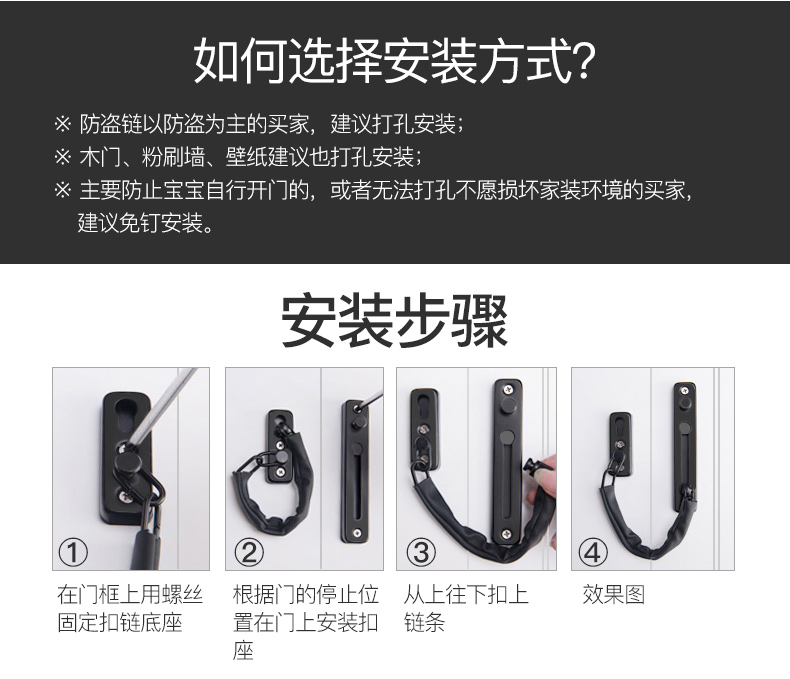 如何选择安装方式?

※ 防盗链以防盗为主的买家，建议打孔安装；

※ 木门、粉刷墙、壁纸建议也打孔安装；

※ 主要防止宝宝自行开门的，或者无法打孔不愿损坏家装环境的买家，建议免钉安装。

安装步骤

①

在门框上用螺丝固定扣链底座

②

根据门的停止位置在门上安装扣座

③

从上往下扣上链条

④

效果图