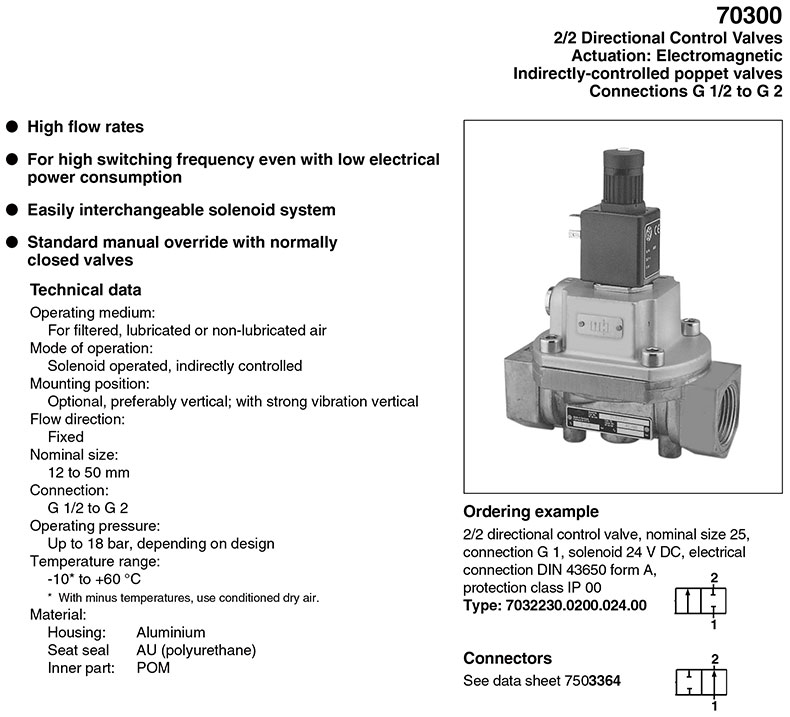 70300
2/2 Directional Control Valves
Actuation: Electromagnetic
Indirectly-controlled poppet valves
Connections G 1/2 to G 2

● High flow rates

● For high switching frequency even with low electrical power consumption

● Easily interchangeable solenoid system

● Standard manual override with normally closed valves

Technical data
Operating medium:
For filtered, lubricated or non-lubricated air
Mode of operation:
Solenoid operated, indirectly controlled
Mounting position:
Optional, preferably vertical; with strong vibration vertical
Flow direction:
Fixed
Nominal size:
12 to 50 mm
Connection:
G 1/2 to G 2
Operating pressure:
Up to 18 bar, depending on design
Temperature range:
-10* to +60 °C
* With minus temperatures, use conditioned dry air.
Material:
Housing: Aluminium
Seat seal AU (polyurethane)
Inner part: POM

Ordering example
2/2 directional control valve, nominal size 25, connection G 1, solenoid 24 V DC, electrical connection DIN 43650 form A, protection class IP 00
Type: 7032230.0200.024.00

2
1

Connectors
See data sheet 7503364

2
1