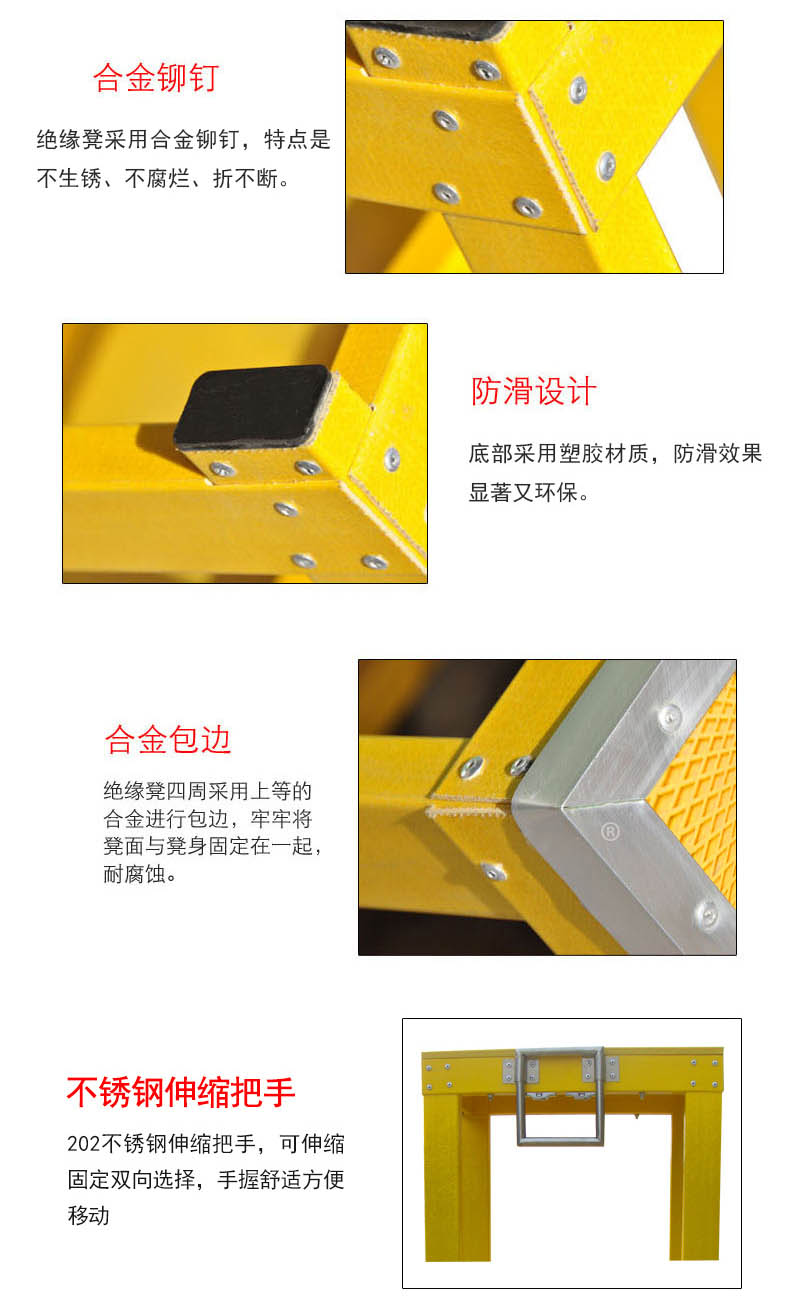 合金铆钉

绝缘凳采用合金铆钉，特点是不生锈、不腐烂、折不断。

防滑设计

底部采用塑胶材质，防滑效果显著又环保。

合金包边

绝缘凳四周采用上等的合金进行包边，牢牢将凳面与凳身固定在一起，耐腐蚀。

®

不锈钢伸缩把手

202不锈钢伸缩把手，可伸缩固定双向选择，手握舒适方便移动