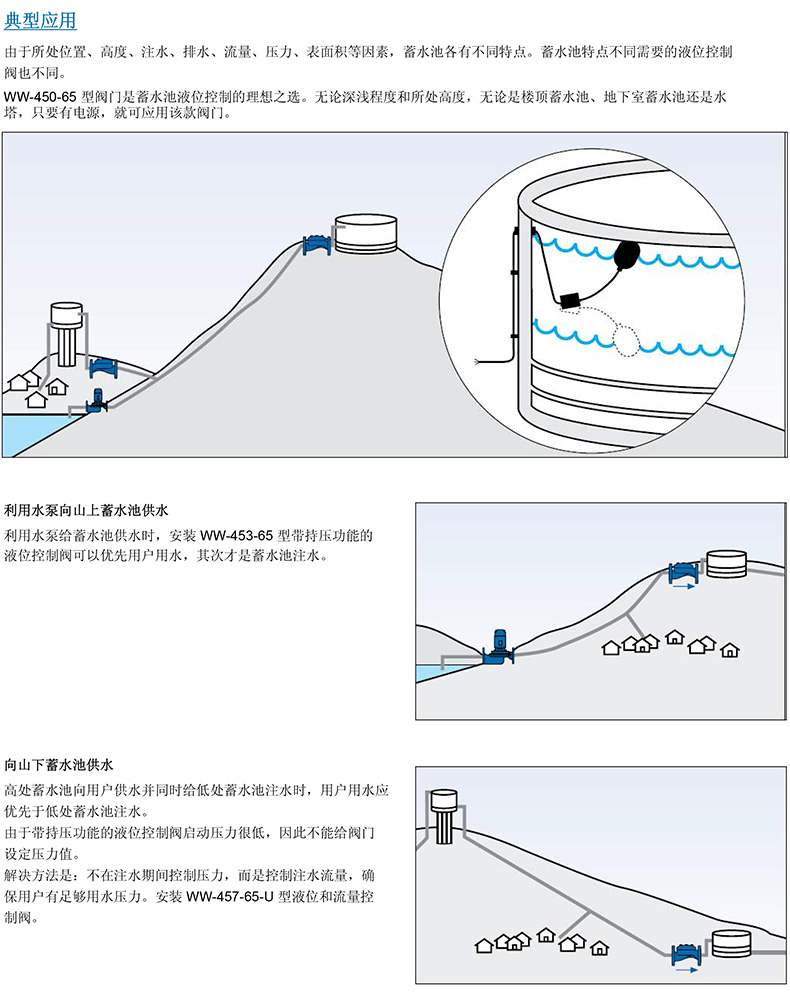 典型应用

由于所处位置、高度、注水、排水、流量、压力、表面积等因素，蓄水池各有不同特点。蓄水池特点不同需要的液位控制阀也不同。

WW-450-65 型阀门是蓄水池液位控制的理想之选。无论深浅程度和所处高度，无论是楼顶蓄水池、地下室蓄水池还是水塔，只要有电源，就可应用该款阀门。

利用水泵向山上蓄水池供水

利用水泵给蓄水池供水时，安装 WW-453-65 型带持压功能的液位控制阀可以优先用户用水，其次才是蓄水池注水。

向山下蓄水池供水

高处蓄水池向用户供水并同时给低处蓄水池注水时，用户用水应优先于低处蓄水池注水。

由于带持压功能的液位控制阀启动压力很低，因此不能给阀门设定压力值。

解决方法是：不在注水期间控制压力，而是控制注水流量，确保用户有足够用水压力。安装 WW-457-65-U 型液位和流量控制阀。