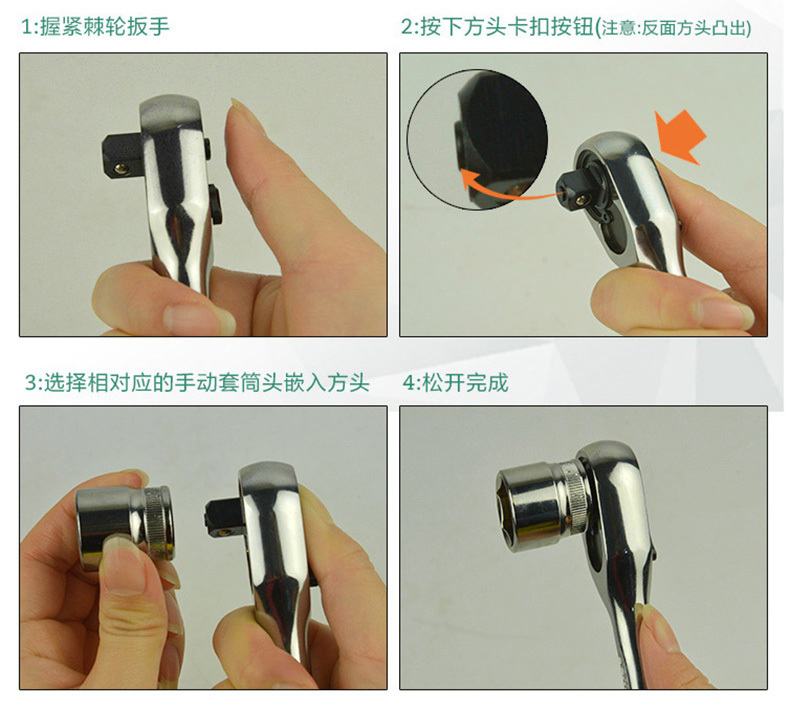 1:握紧棘轮扳手

2:按下方头卡扣按钮(注意:反面方头凸出)

3:选择相对应的手动套筒头嵌入方头

4:松开完成