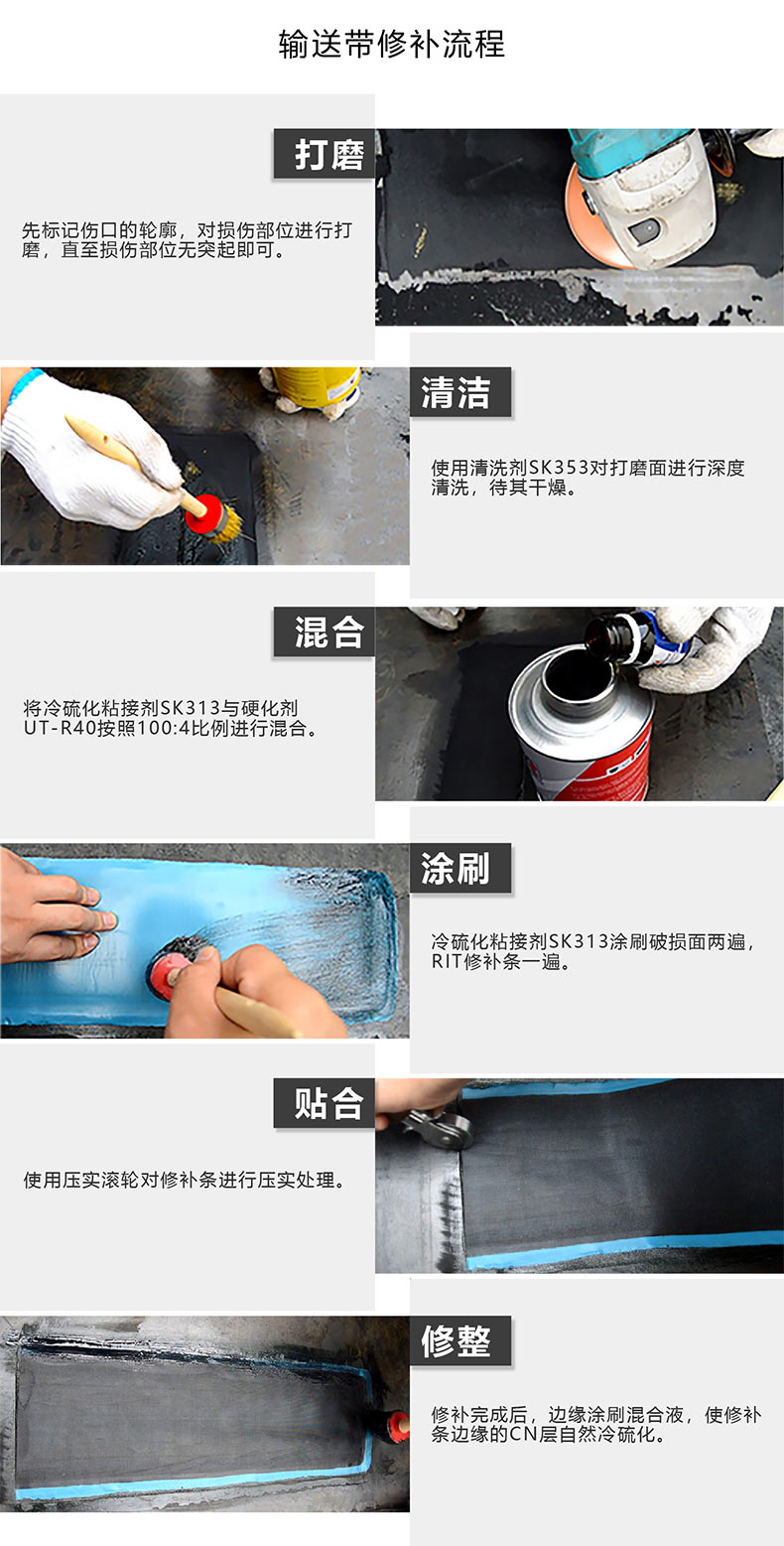 输送带修补流程

打磨

先标记伤口的轮廓，对损伤部位进行打磨，直至损伤部位无突起即可。

清洁

使用清洗剂SK353对打磨面进行深度清洗，待其干燥。

混合

将冷硫化粘接剂SK313与硬化剂UT-R40按照100:4比例进行混合。

涂刷

冷硫化粘接剂SK313涂刷破损面两遍，RIT修补条一遍。

贴合

使用压实滚轮对修补条进行压实处理。

修整

修补完成后，边缘涂刷混合液，使修补条边缘的CN层自然冷硫化。