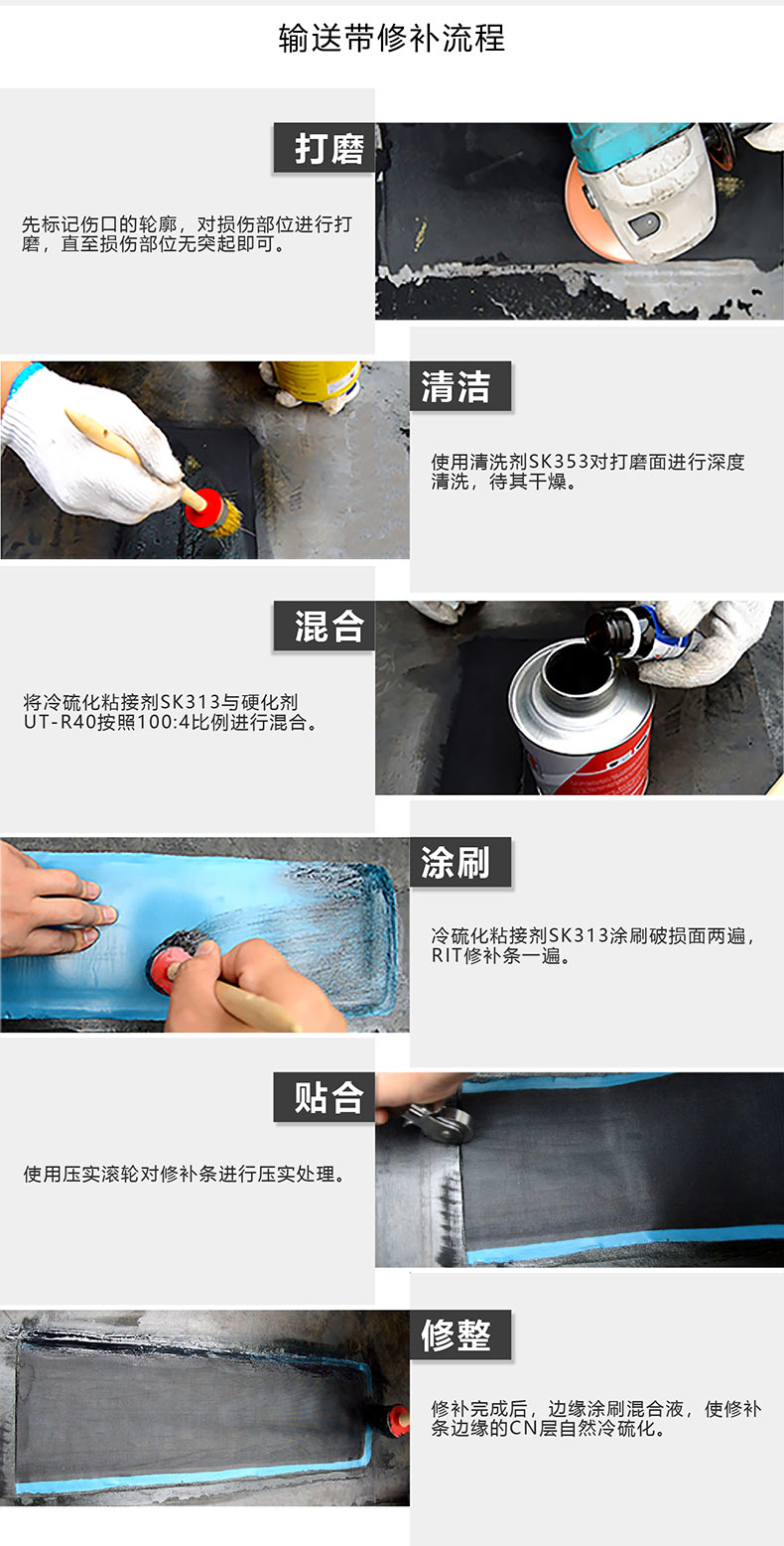 输送带修补流程

打磨

先标记伤口的轮廓，对损伤部位进行打磨，直至损伤部位无突起即可。

清洁

使用清洗剂SK353对打磨面进行深度清洗，待其干燥。

混合

将冷硫化粘接剂SK313与硬化剂UT-R40按照100:4比例进行混合。

涂刷

冷硫化粘接剂SK313涂刷破损面两遍，RIT修补条一遍。

贴合

使用压实滚轮对修补条进行压实处理。

修整

修补完成后，边缘涂刷混合液，使修补条边缘的CN层自然冷硫化。